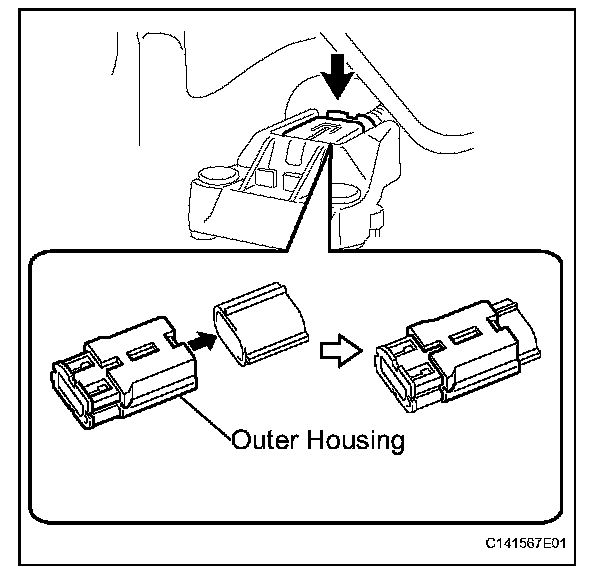 Outer Housing

C141567E01