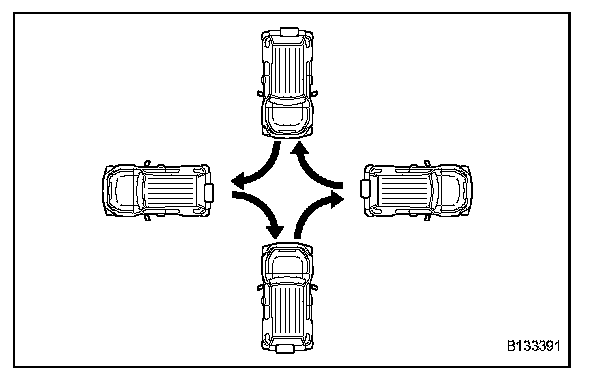 B133391