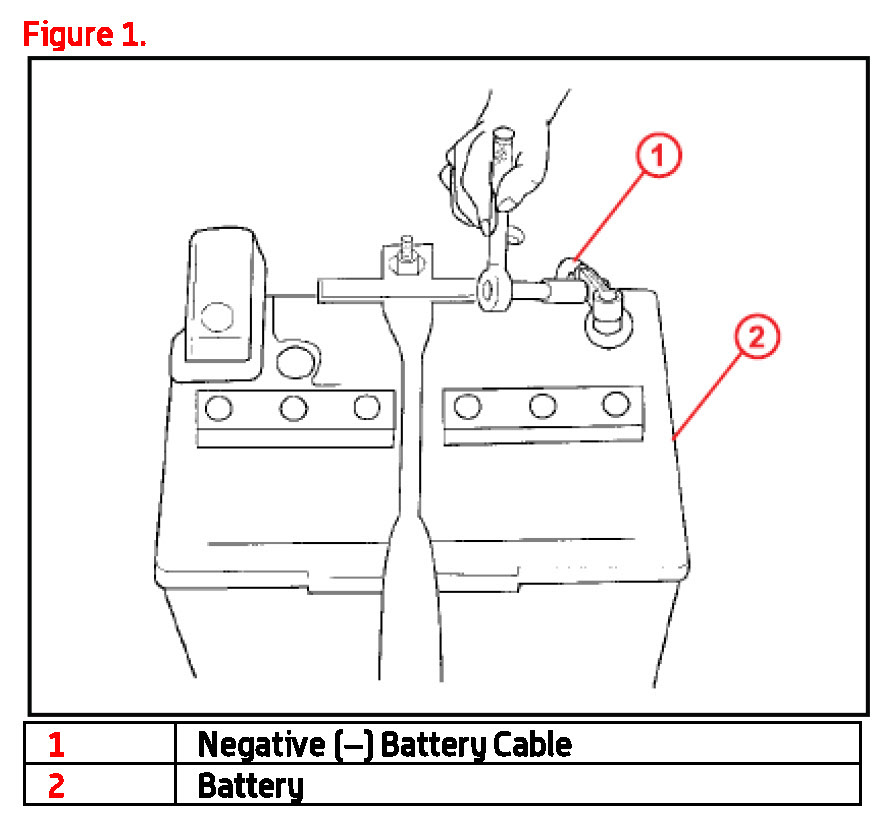 Figure 1.

1

2

| 1 | Negative (–) Battery Cable |
|---|---|
| 2 | Battery |