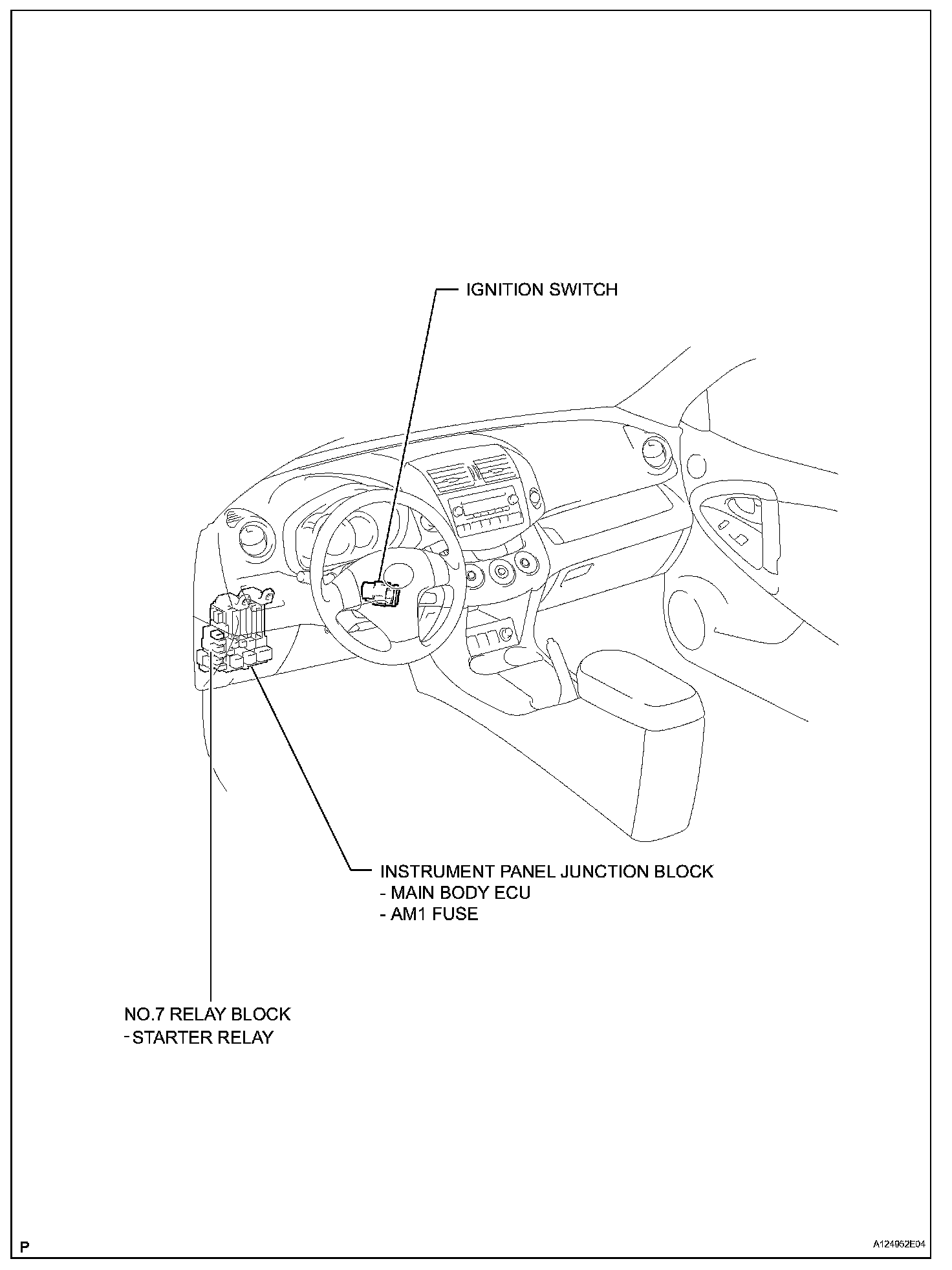 IGNITION SWITCH

INSTRUMENT PANEL JUNCTION BLOCK
- MAIN BODY ECU
- AM1 FUSE

NO.7 RELAY BLOCK
- STARTER RELAY

P

A124952E04