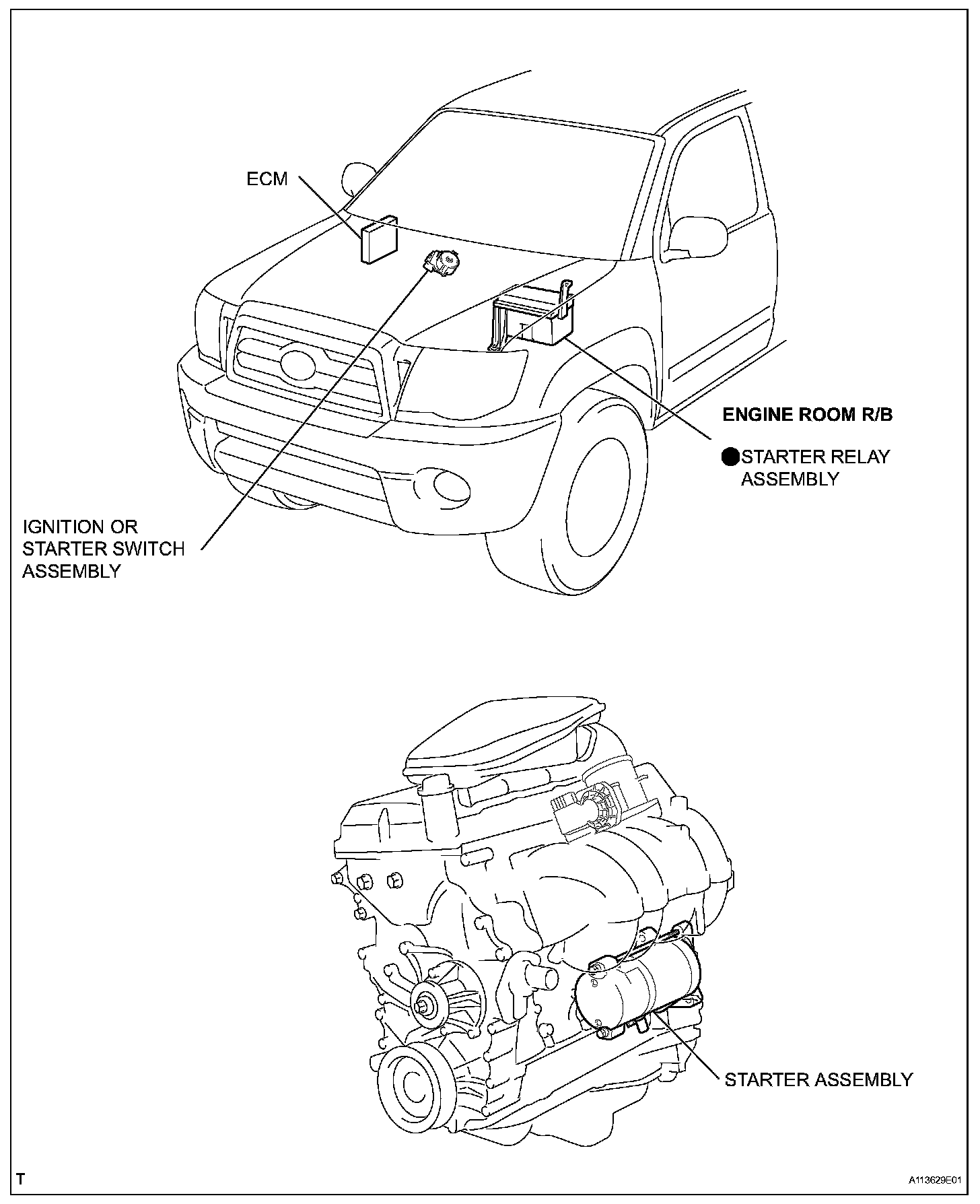 ECM

ENGINE ROOM R/B

STARTER RELAY ASSEMBLY

IGNITION OR STARTER SWITCH ASSEMBLY

STARTER ASSEMBLY

T

A113629E01