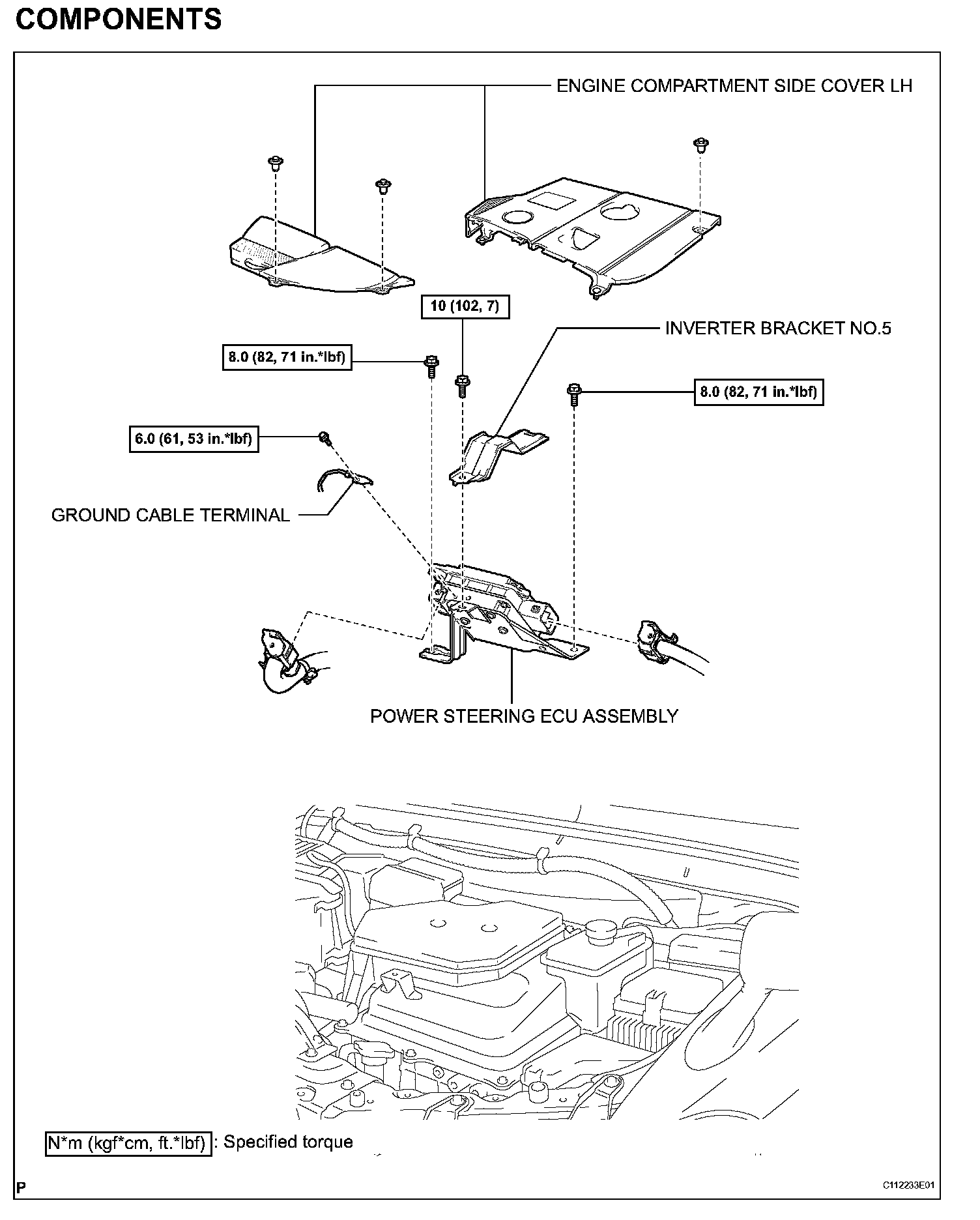 COMPONENTS

ENGINE COMPARTMENT SIDE COVER LH

10 (102, 7)

INVERTER BRACKET NO.5

8.0 (82, 71 in.*lbf)

8.0 (82, 71 in.*lbf)

6.0 (61, 53 in.*lbf)

GROUND CABLE TERMINAL

POWER STEERING ECU ASSEMBLY

N*m (kgf*cm, ft.*lbf) : Specified torque

P

C112233E01