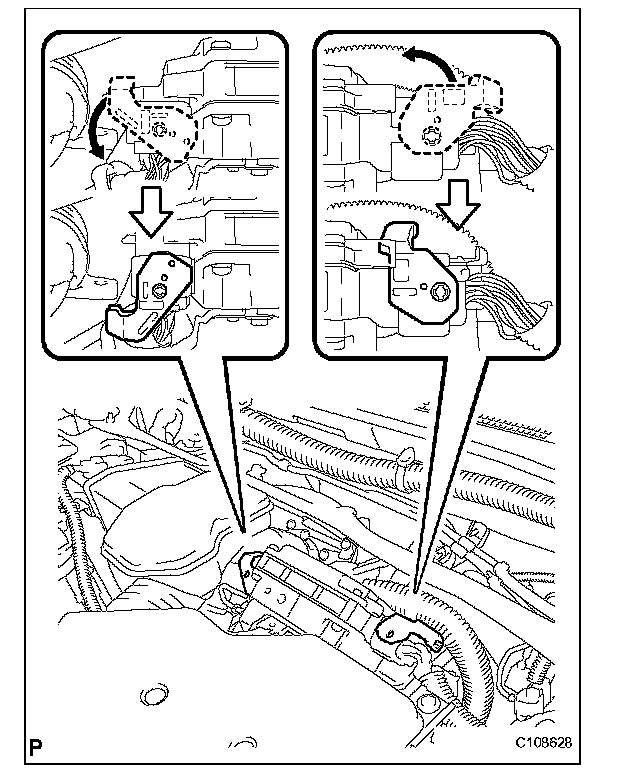 P

C108628