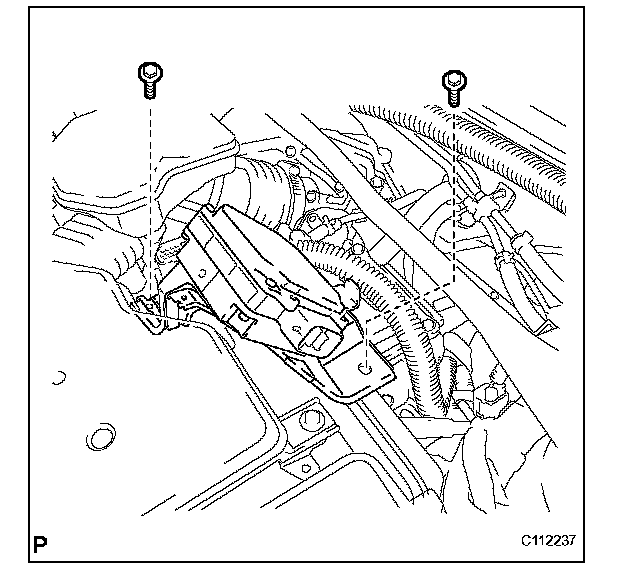 P

C112237