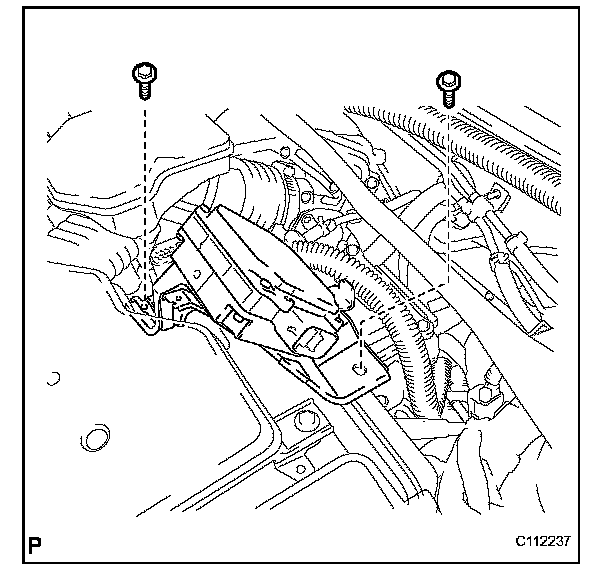 P

C112237