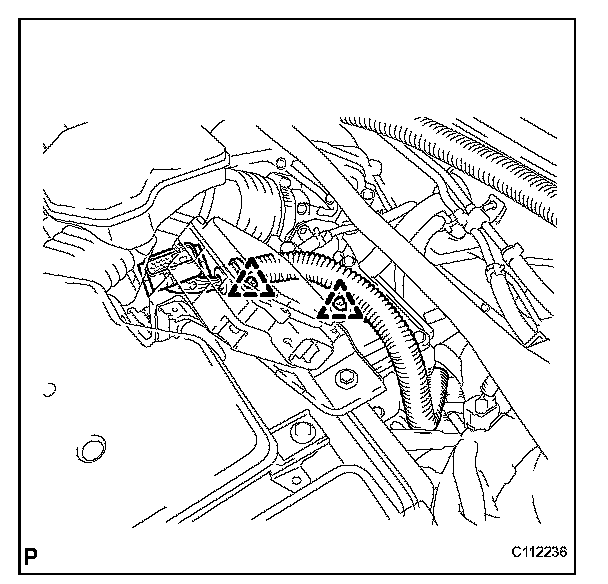 P

C112236