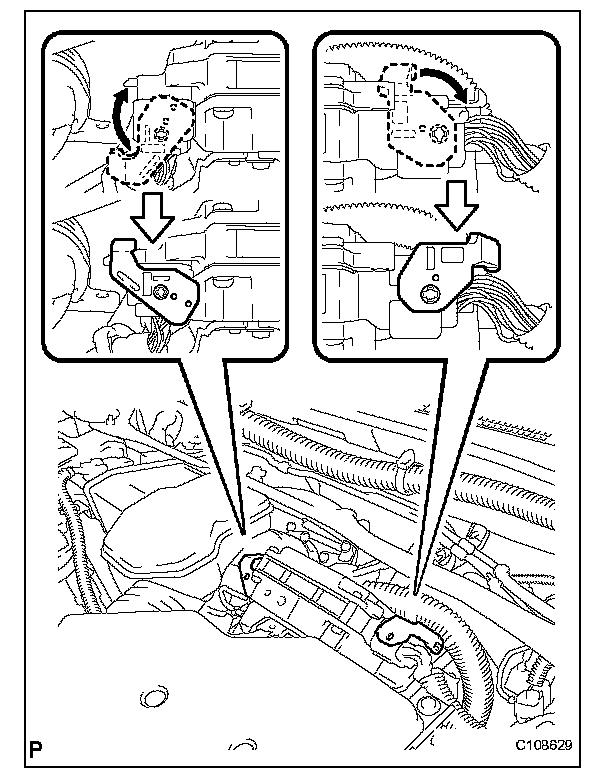 P

C108629