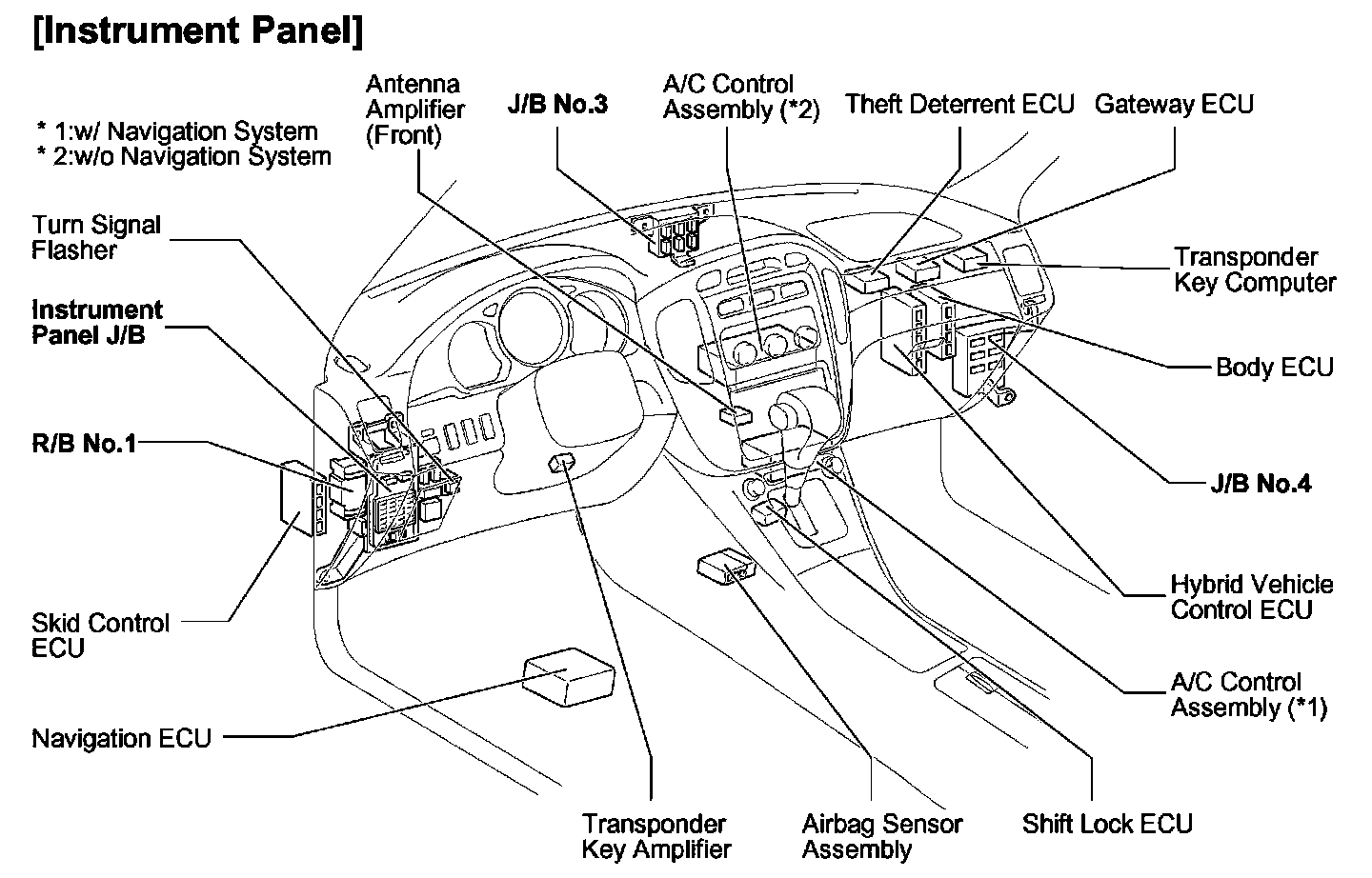 [Instrument Panel]

* 1:w/ Navigation System
* 2:w/o Navigation System

Antenna Amplifier (Front)

J/B No.3

A/C Control Assembly (*2)

Theft Deterrent ECU

Gateway ECU

Turn Signal Flasher

Instrument Panel J/B

R/B No.1

Skid Control ECU

Navigation ECU

Transponder Key Computer

Body ECU

J/B No.4

Hybrid Vehicle Control ECU

A/C Control Assembly (*1)

Transponder Key Amplifier

Airbag Sensor Assembly

Shift Lock ECU