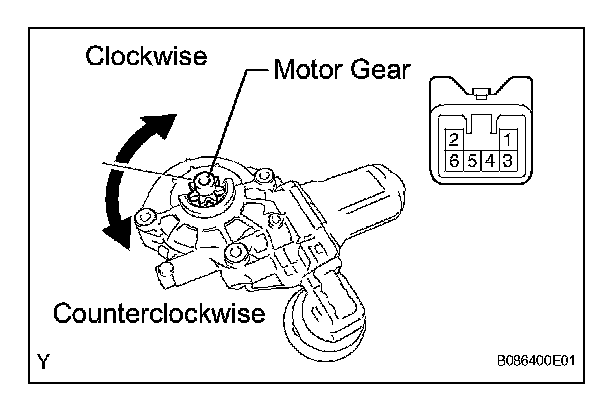 Clockwise

Motor Gear

2 1
6 5 4 3

Counterclockwise

Y

B086400E01