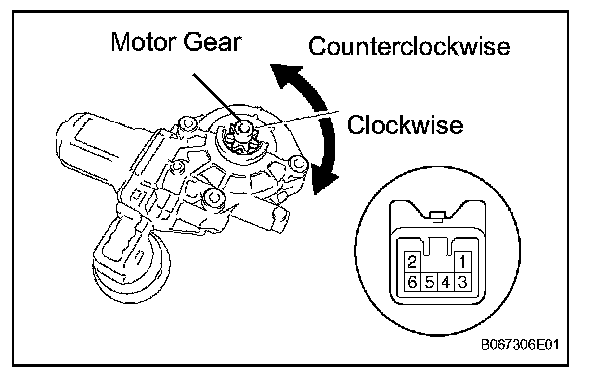 Motor Gear

Counterclockwise

Clockwise

2
1
6
5
4
3

B067306E01