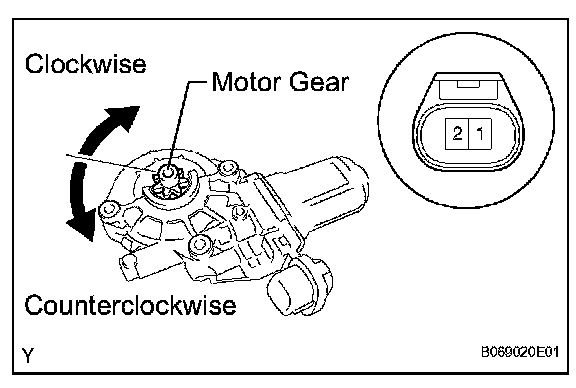 Clockwise

Motor Gear

2 1

Counterclockwise

Y

B069020E01