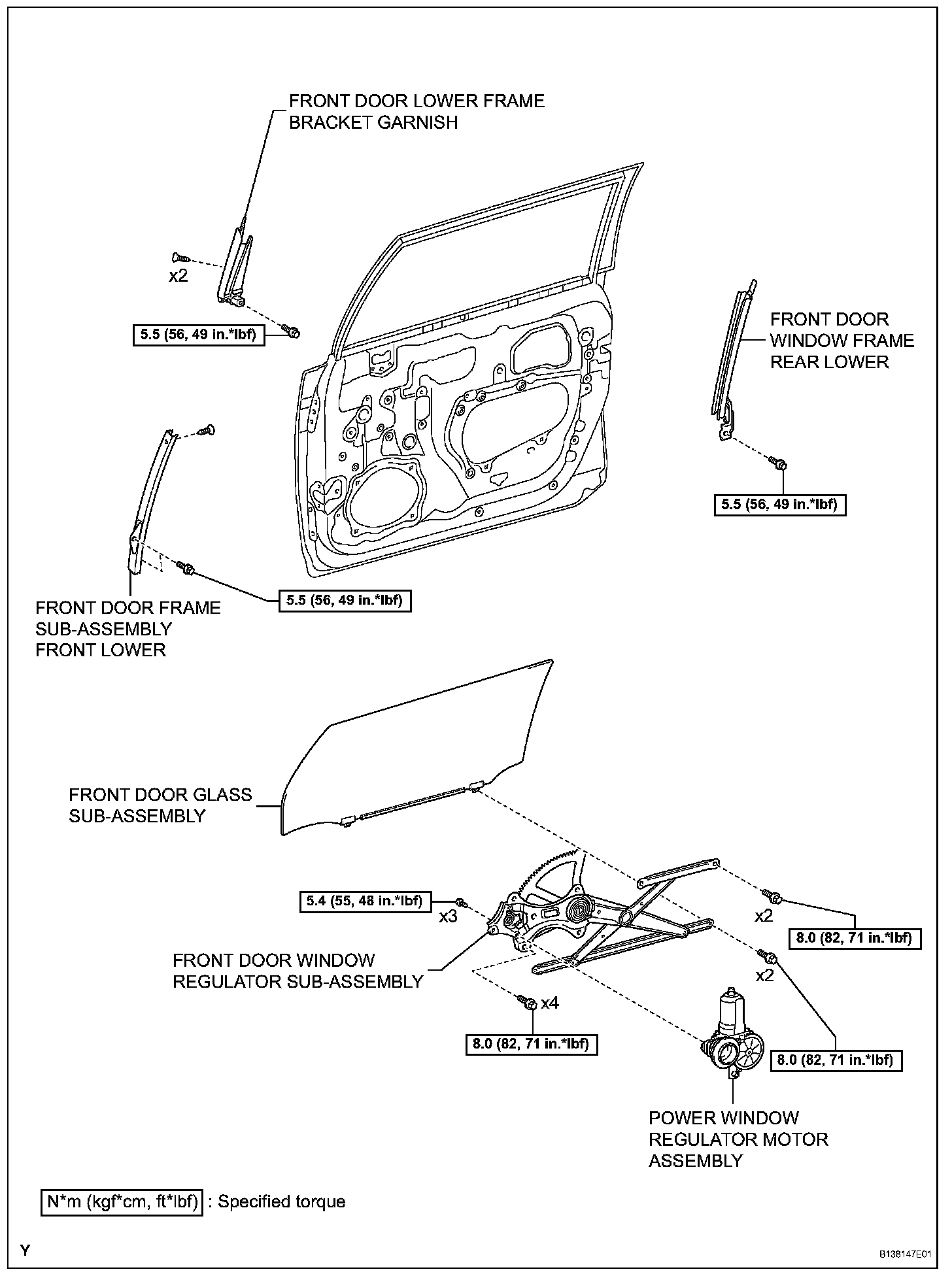 FRONT DOOR LOWER FRAME BRACKET GARNISH

x2

5.5 (56, 49 in.*lbf)

FRONT DOOR WINDOW FRAME REAR LOWER

5.5 (56, 49 in.*lbf)

5.5 (56, 49 in.*lbf)

FRONT DOOR FRAME SUB-ASSEMBLY FRONT LOWER

FRONT DOOR GLASS SUB-ASSEMBLY

5.4 (55, 48 in.*lbf)

x3

x2

8.0 (82, 71 in.*lbf)

FRONT DOOR WINDOW REGULATOR SUB-ASSEMBLY

x2

x4

8.0 (82, 71 in.*lbf)

8.0 (82, 71 in.*lbf)

POWER WINDOW REGULATOR MOTOR ASSEMBLY

N*m (kgf*cm, ft*lbf) : Specified torque

Y

B138147E01