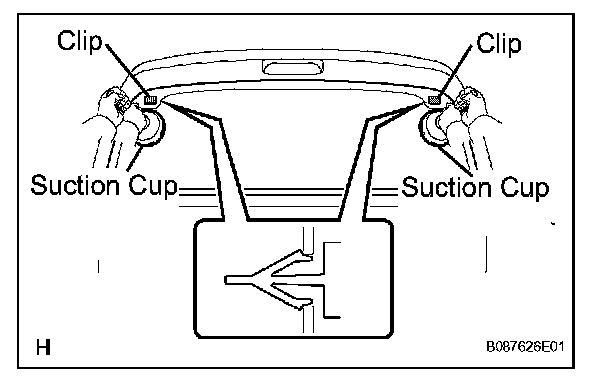 Clip
Clip
Suction Cup
Suction Cup
H
B087626E01