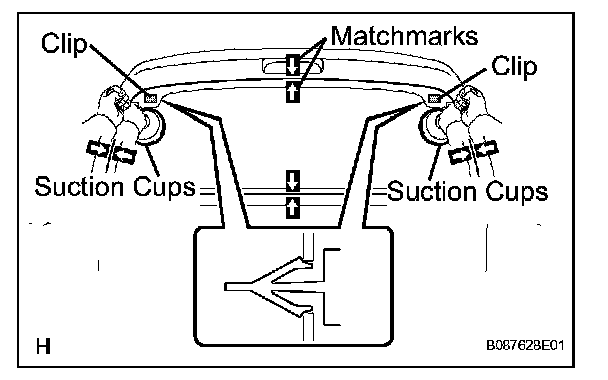 Clip
Matchmarks
Clip
Suction Cups
Suction Cups
H
B087628E01