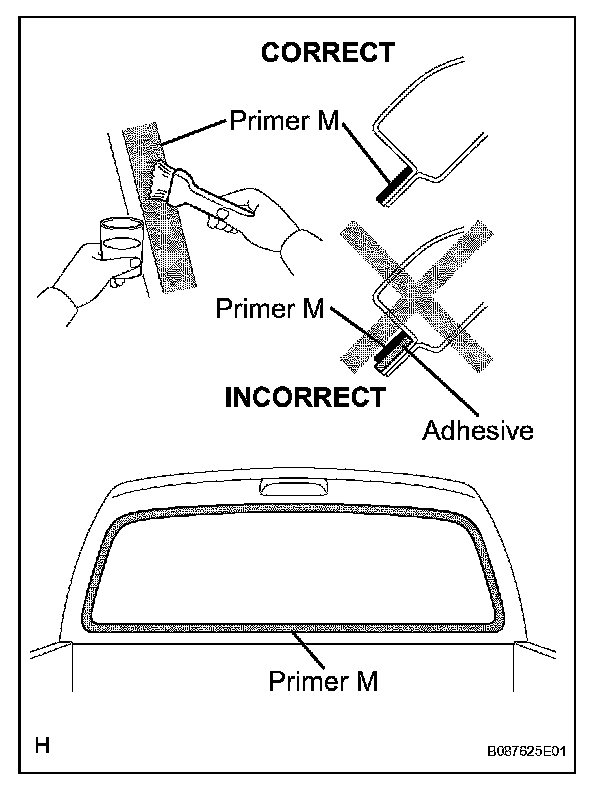 CORRECT

Primer M

Primer M

INCORRECT

Adhesive

Primer M

H

B087625E01