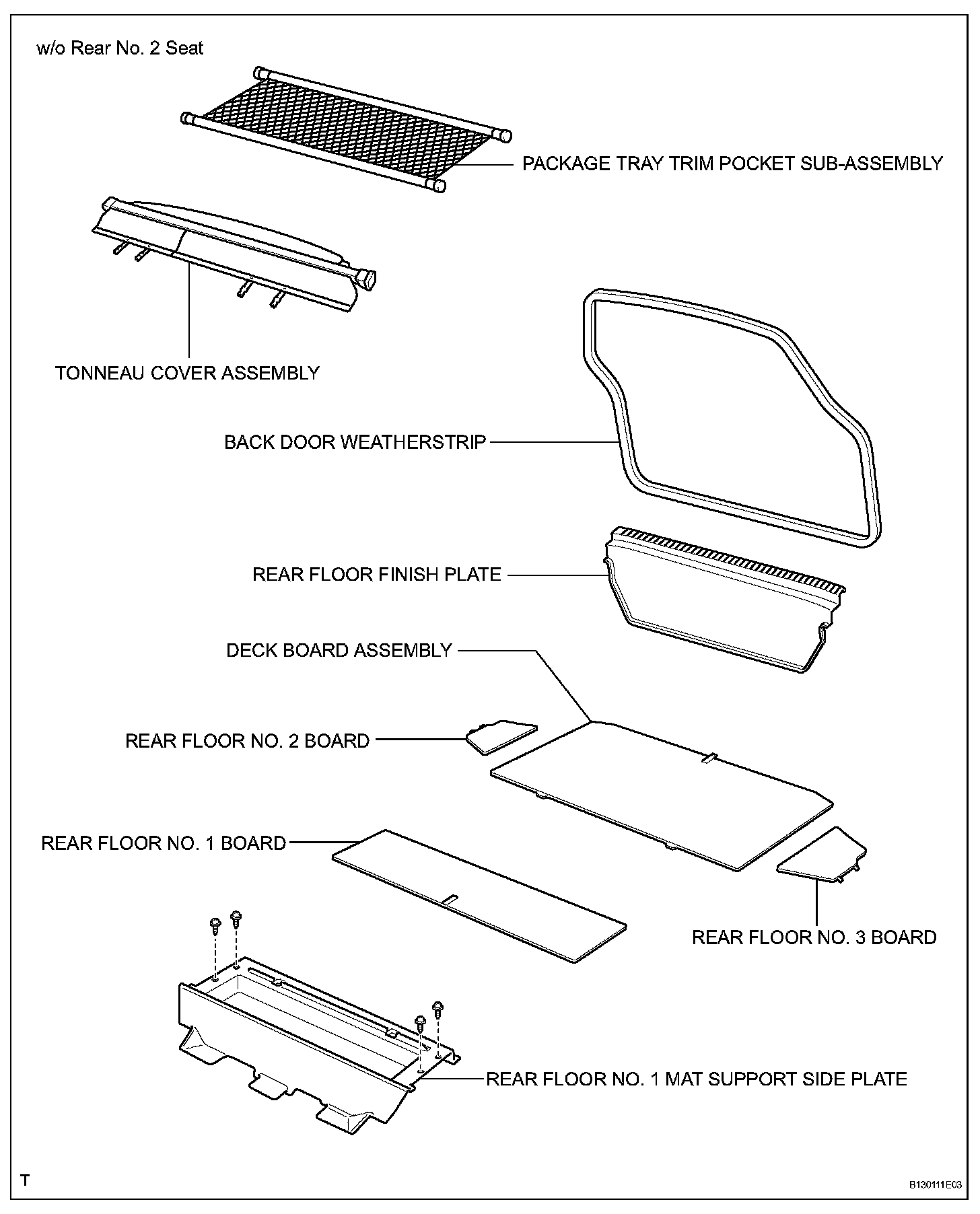 w/o Rear No. 2 Seat

PACKAGE TRAY TRIM POCKET SUB-ASSEMBLY

TONNEAU COVER ASSEMBLY

BACK DOOR WEATHERSTRIP

REAR FLOOR FINISH PLATE

DECK BOARD ASSEMBLY

REAR FLOOR NO. 2 BOARD

REAR FLOOR NO. 1 BOARD

REAR FLOOR NO. 3 BOARD

REAR FLOOR NO. 1 MAT SUPPORT SIDE PLATE

T

B130111E03