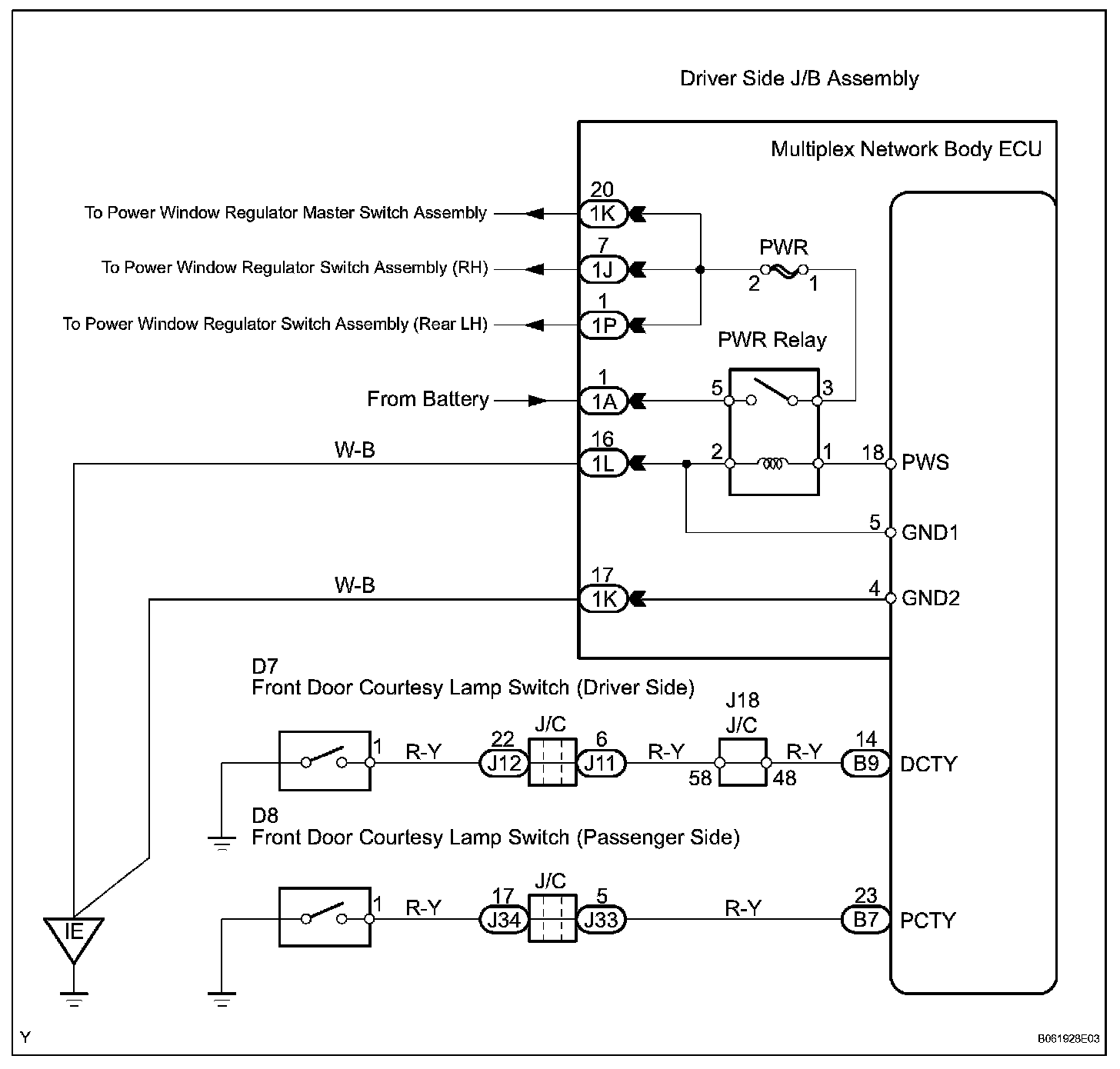 Driver Side J/B Assembly

Multiplex Network Body ECU

To Power Window Regulator Master Switch Assembly
20
1K

To Power Window Regulator Switch Assembly (RH)
7
1J

PWR
2
1

To Power Window Regulator Switch Assembly (Rear LH)
1
1P

PWR Relay

From Battery
1
1A
5
3

W-B
16
1L
2
1
18
PWS

5
GND1

W-B
17
1K
4
GND2

D7
Front Door Courtesy Lamp Switch (Driver Side)

J18
J/C
1
R-Y
22
J12
J/C
6
J11
R-Y
58
48
R-Y
14
B9
DCTY

D8
Front Door Courtesy Lamp Switch (Passenger Side)

1
R-Y
17
J34
J/C
5
J33
R-Y
23
B7
PCTY

IE

Y

B061928E03