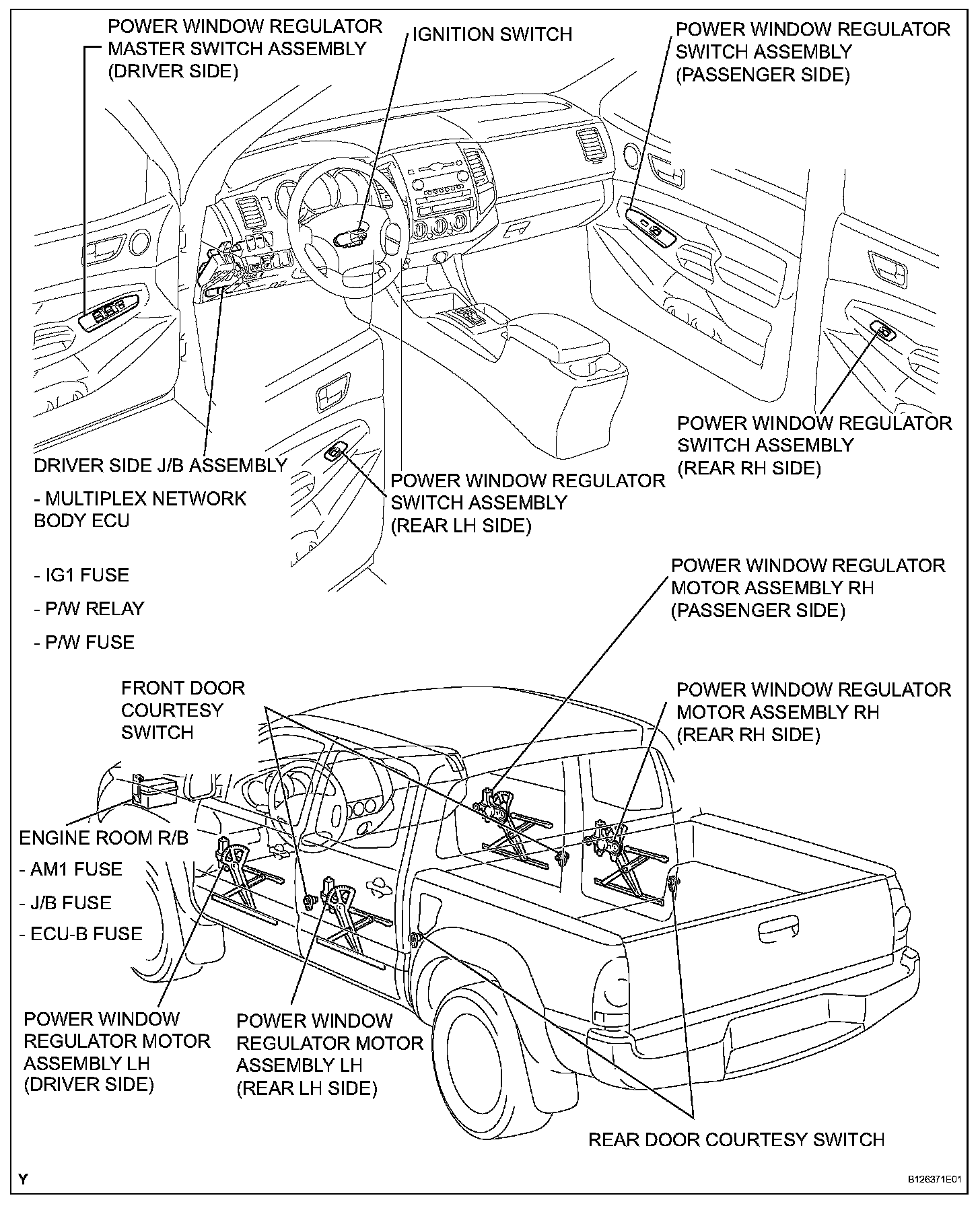 POWER WINDOW REGULATOR MASTER SWITCH ASSEMBLY (DRIVER SIDE)

IGNITION SWITCH

POWER WINDOW REGULATOR SWITCH ASSEMBLY (PASSENGER SIDE)

POWER WINDOW REGULATOR SWITCH ASSEMBLY (REAR RH SIDE)

DRIVER SIDE J/B ASSEMBLY

- MULTIPLEX NETWORK BODY ECU

- IG1 FUSE

- P/W RELAY

- P/W FUSE

POWER WINDOW REGULATOR SWITCH ASSEMBLY (REAR LH SIDE)

POWER WINDOW REGULATOR MOTOR ASSEMBLY RH (PASSENGER SIDE)

FRONT DOOR COURTESY SWITCH

POWER WINDOW REGULATOR MOTOR ASSEMBLY RH (REAR RH SIDE)

ENGINE ROOM R/B

- AM1 FUSE

- J/B FUSE

- ECU-B FUSE

POWER WINDOW REGULATOR MOTOR ASSEMBLY LH (DRIVER SIDE)

POWER WINDOW REGULATOR MOTOR ASSEMBLY LH (REAR LH SIDE)

REAR DOOR COURTESY SWITCH

Y

B126371E01