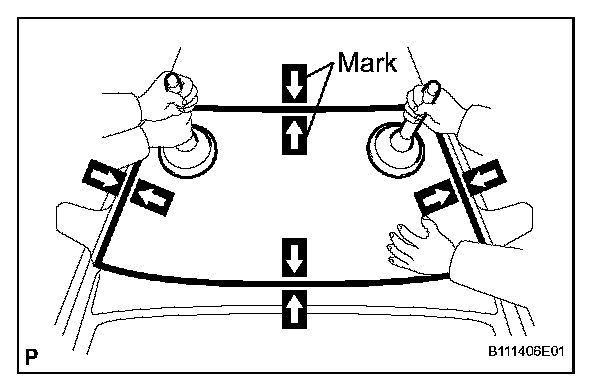 Mark

P

B111406E01