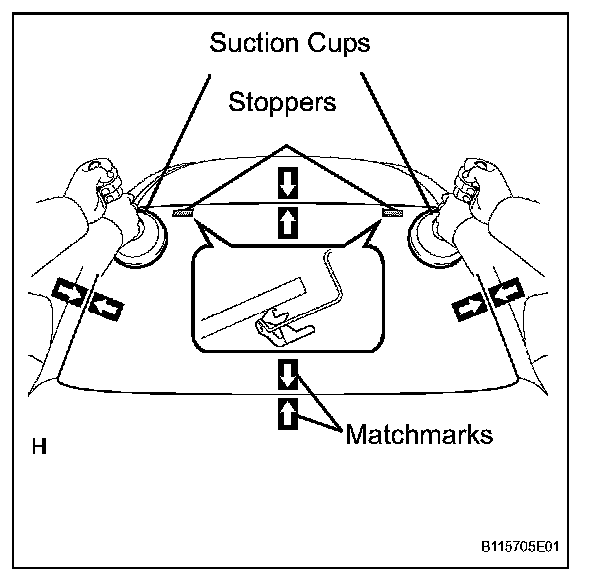 Suction Cups

Stoppers

Matchmarks

H

B115705E01