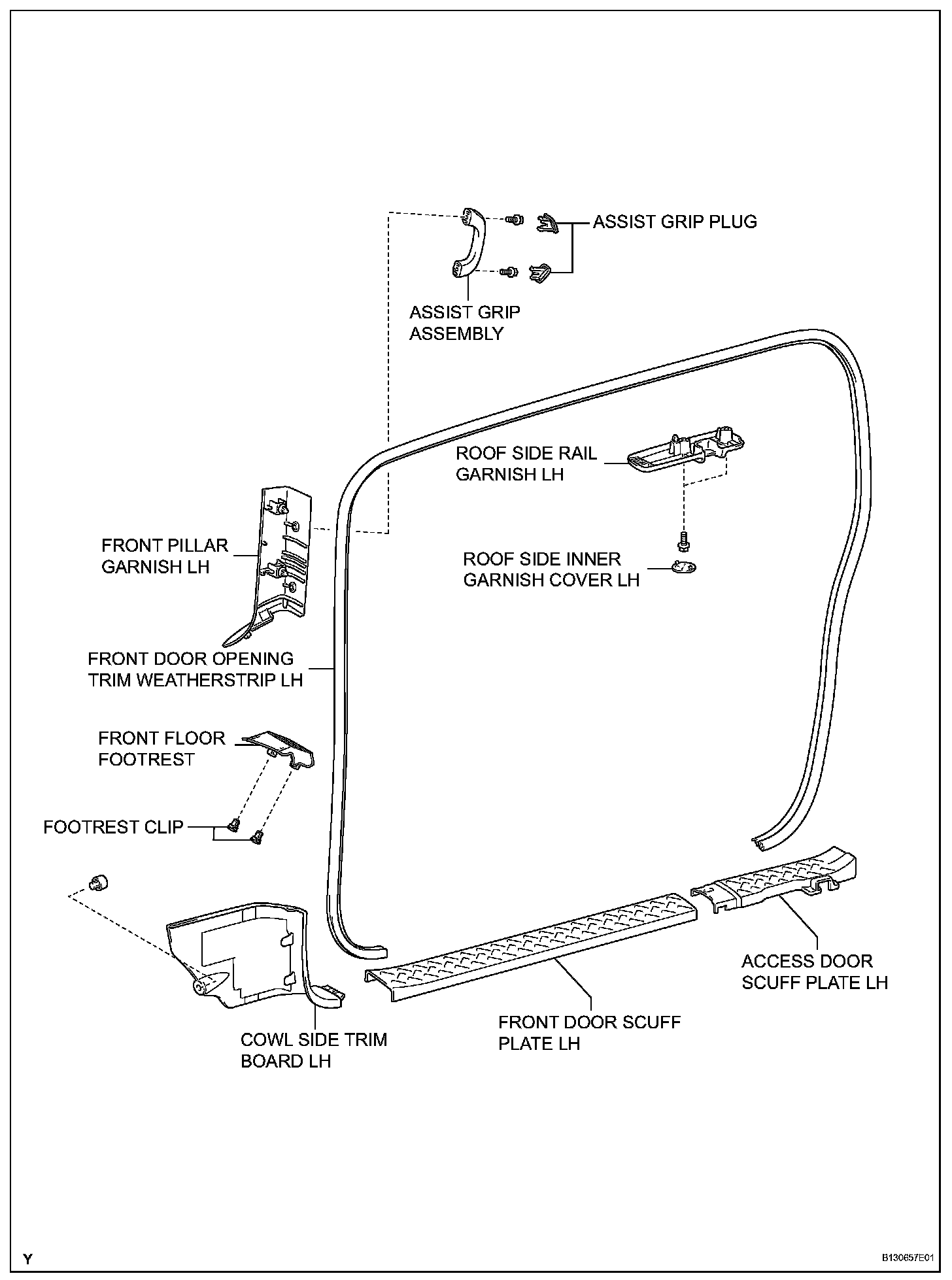 ASSIST GRIP PLUG

ASSIST GRIP ASSEMBLY

ROOF SIDE RAIL GARNISH LH

FRONT PILLAR GARNISH LH

ROOF SIDE INNER GARNISH COVER LH

FRONT DOOR OPENING TRIM WEATHERSTRIP LH

FRONT FLOOR FOOTREST

FOOTREST CLIP

ACCESS DOOR SCUFF PLATE LH

FRONT DOOR SCUFF PLATE LH

COWL SIDE TRIM BOARD LH

Y

B130657E01