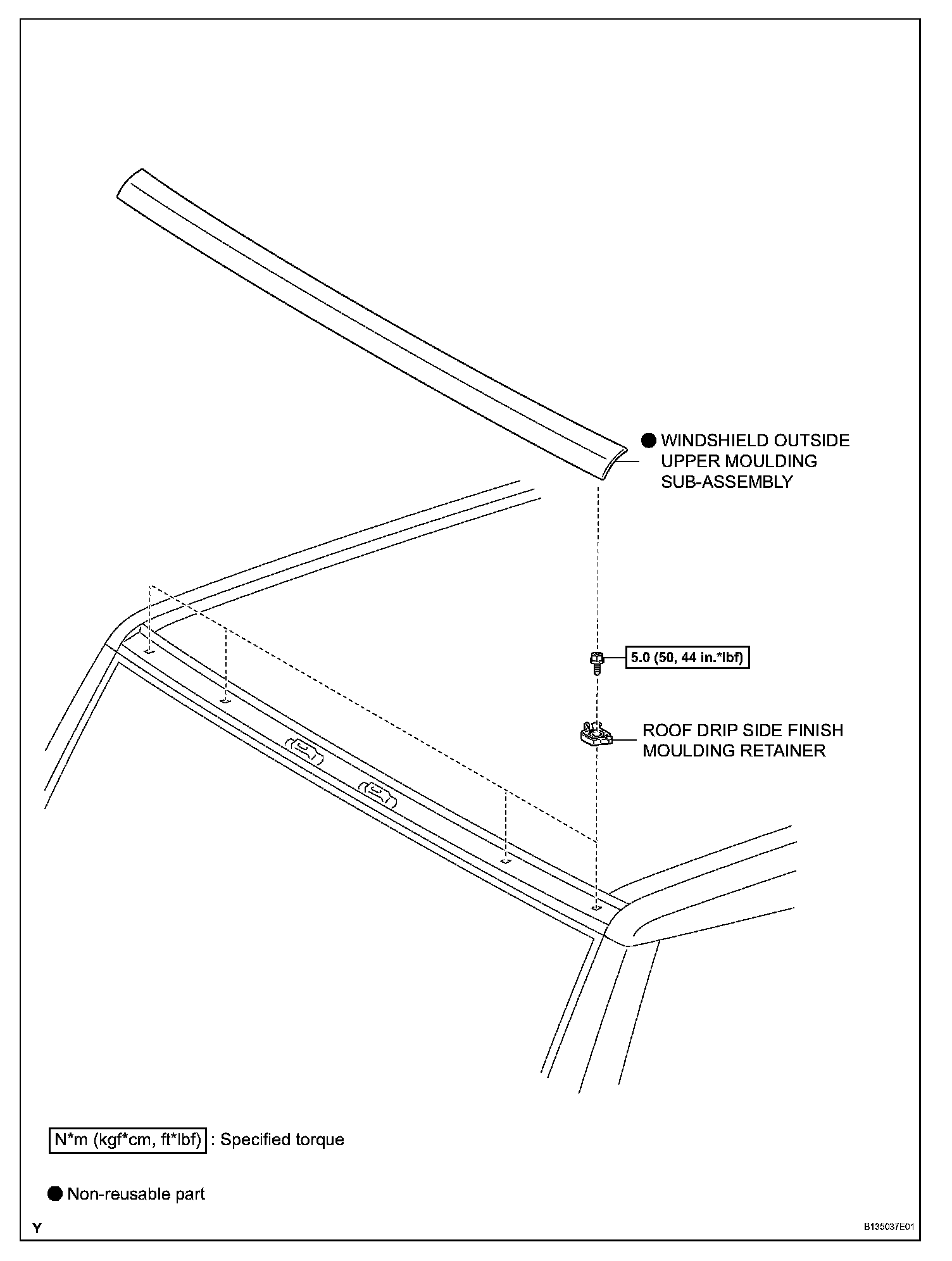 ● WINDSHIELD OUTSIDE UPPER MOULDING SUB-ASSEMBLY

5.0 (50, 44 in.*lbf)

ROOF DRIP SIDE FINISH MOULDING RETAINER

N*m (kgf*cm, ft*lbf) : Specified torque

● Non-reusable part

Y

B135037E01