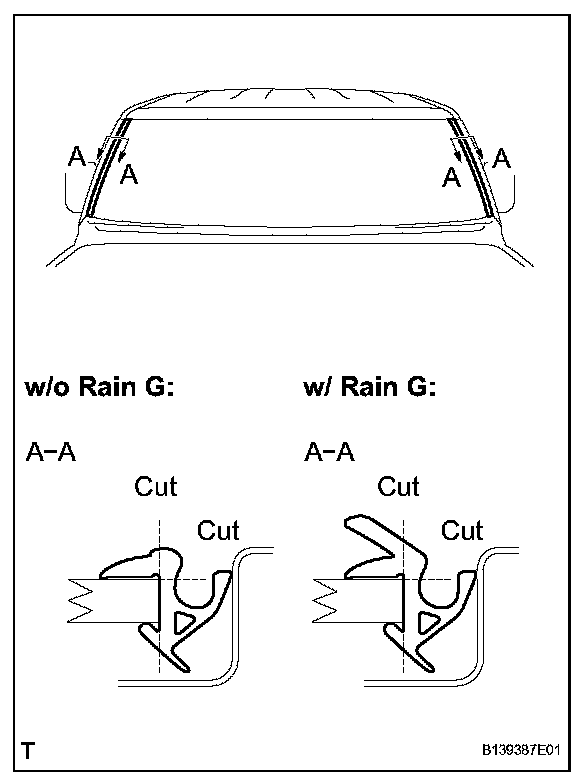 A
A
A
A

w/o Rain G:

A-A

Cut

Cut

w/ Rain G:

A-A

Cut

Cut

T

B139387E01