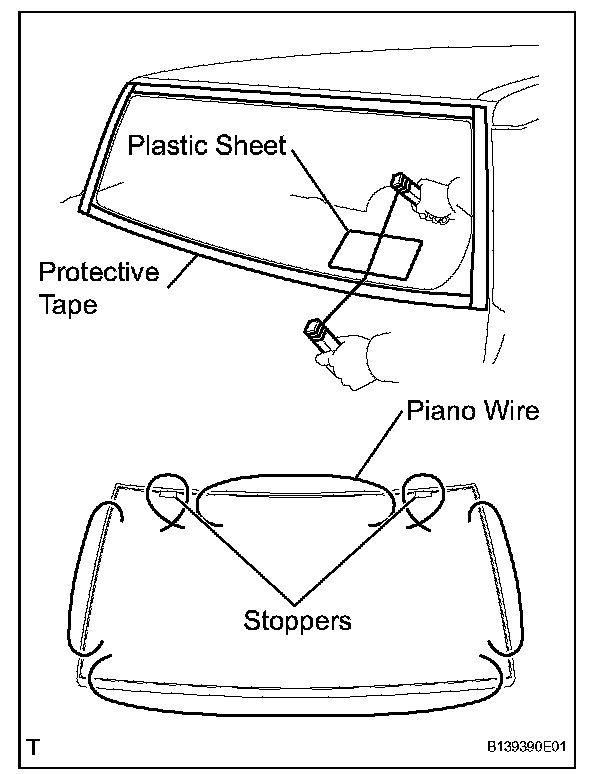 Plastic Sheet

Protective Tape

Piano Wire

Stoppers

T

B139390E01