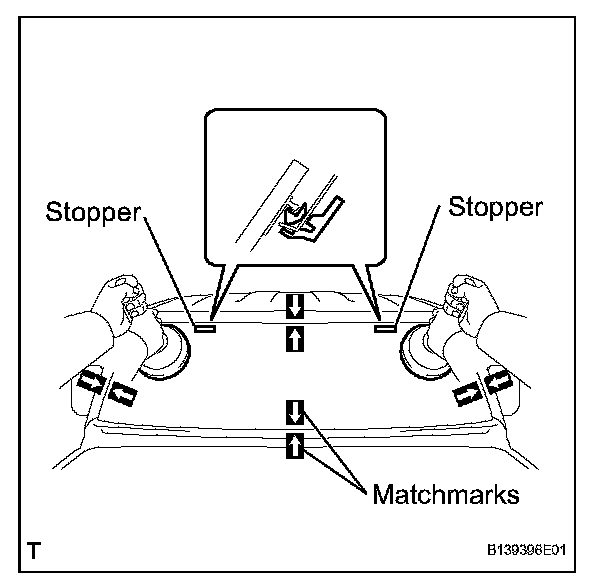 Stopper

Stopper

Matchmarks

T

B139396E01