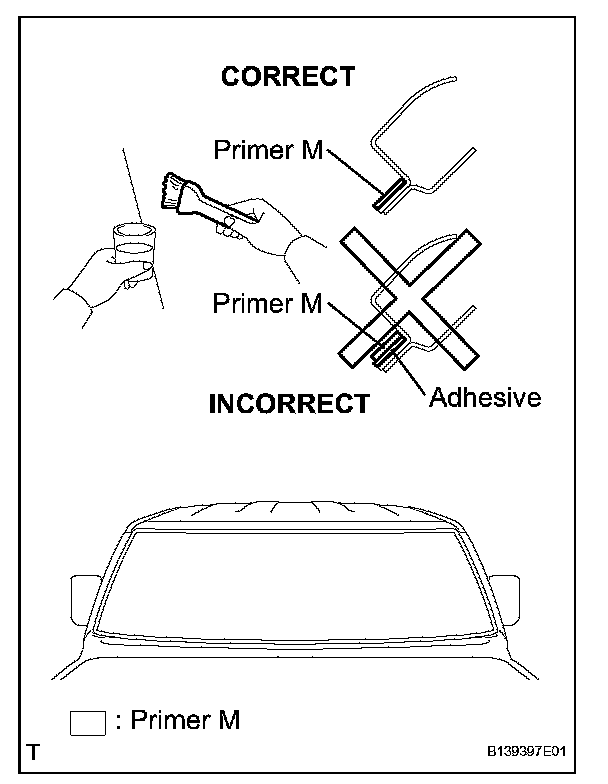 CORRECT

Primer M

Primer M

Adhesive

INCORRECT

: Primer M

T

B139397E01