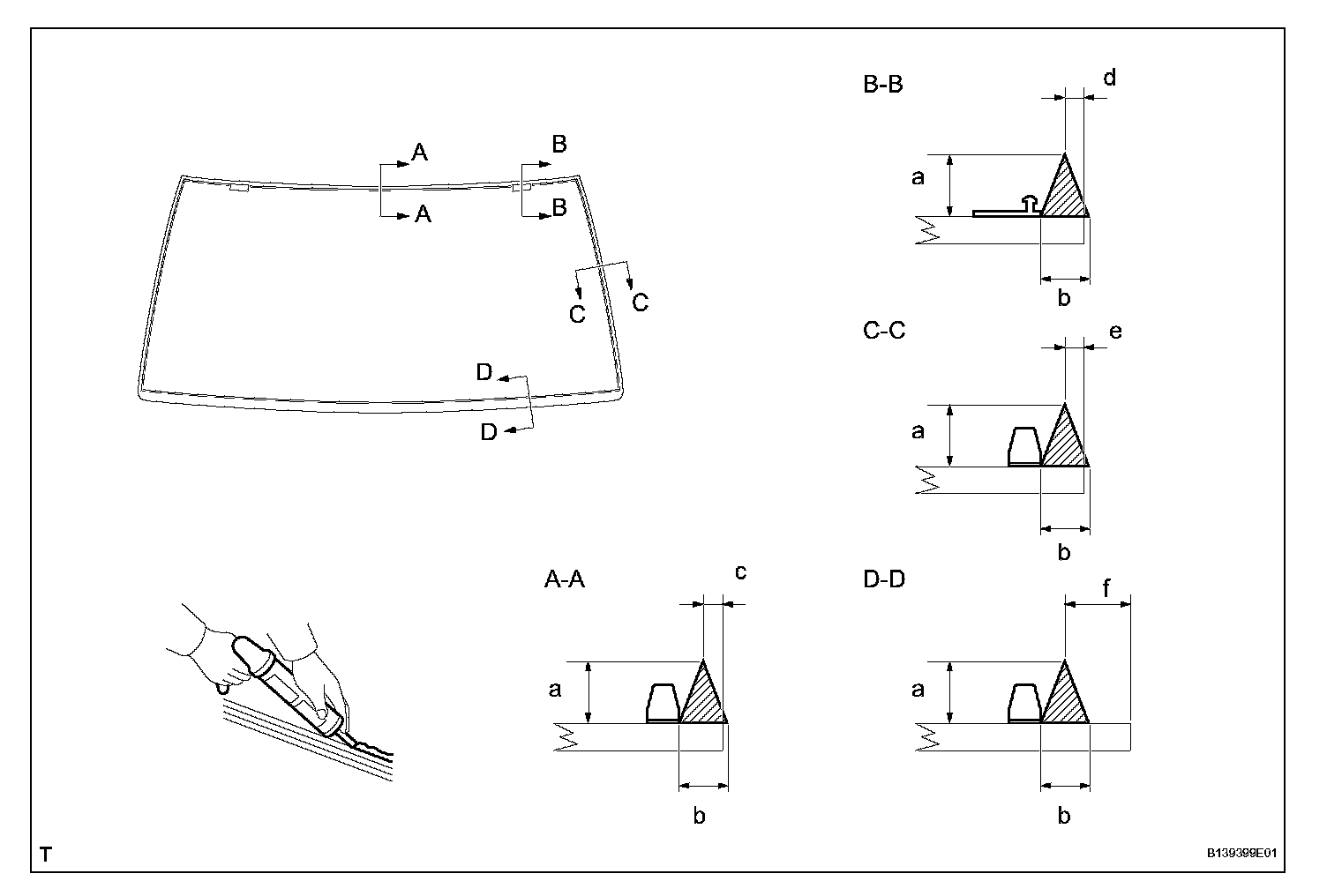 A
A
B
B
C
C
D
D

B-B
d
a
b

C-C
e
a
b

A-A
c
a
b

D-D
f
a
b

T

B139399E01