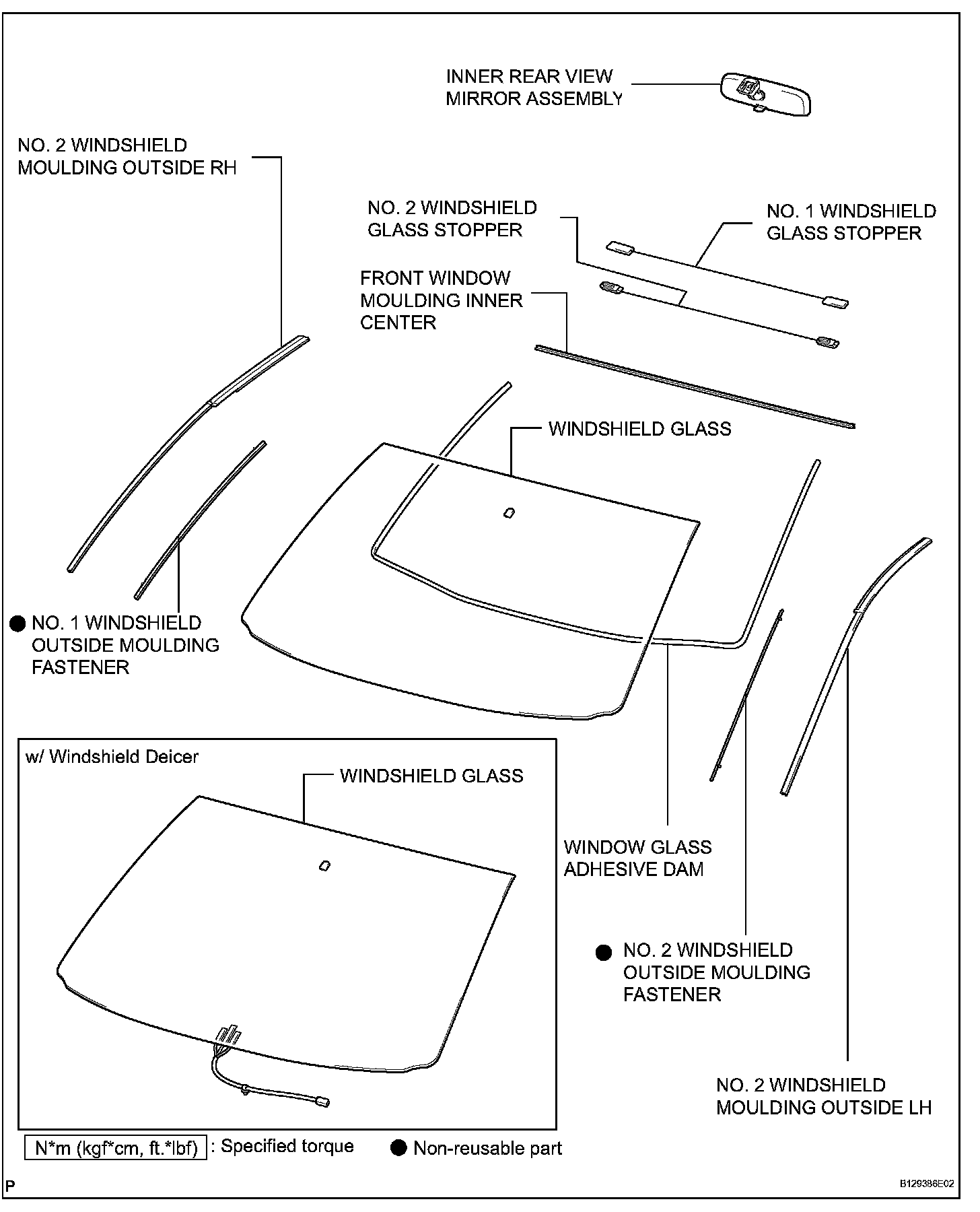 INNER REAR VIEW MIRROR ASSEMBLY

NO. 2 WINDSHIELD MOULDING OUTSIDE RH

NO. 2 WINDSHIELD GLASS STOPPER

NO. 1 WINDSHIELD GLASS STOPPER

FRONT WINDOW MOULDING INNER CENTER

WINDSHIELD GLASS

● NO. 1 WINDSHIELD OUTSIDE MOULDING FASTENER

w/ Windshield Deicer

WINDSHIELD GLASS

WINDOW GLASS ADHESIVE DAM

● NO. 2 WINDSHIELD OUTSIDE MOULDING FASTENER

NO. 2 WINDSHIELD MOULDING OUTSIDE LH

N*m (kgf*cm, ft.*lbf) : Specified torque

● Non-reusable part

P

B129386E02