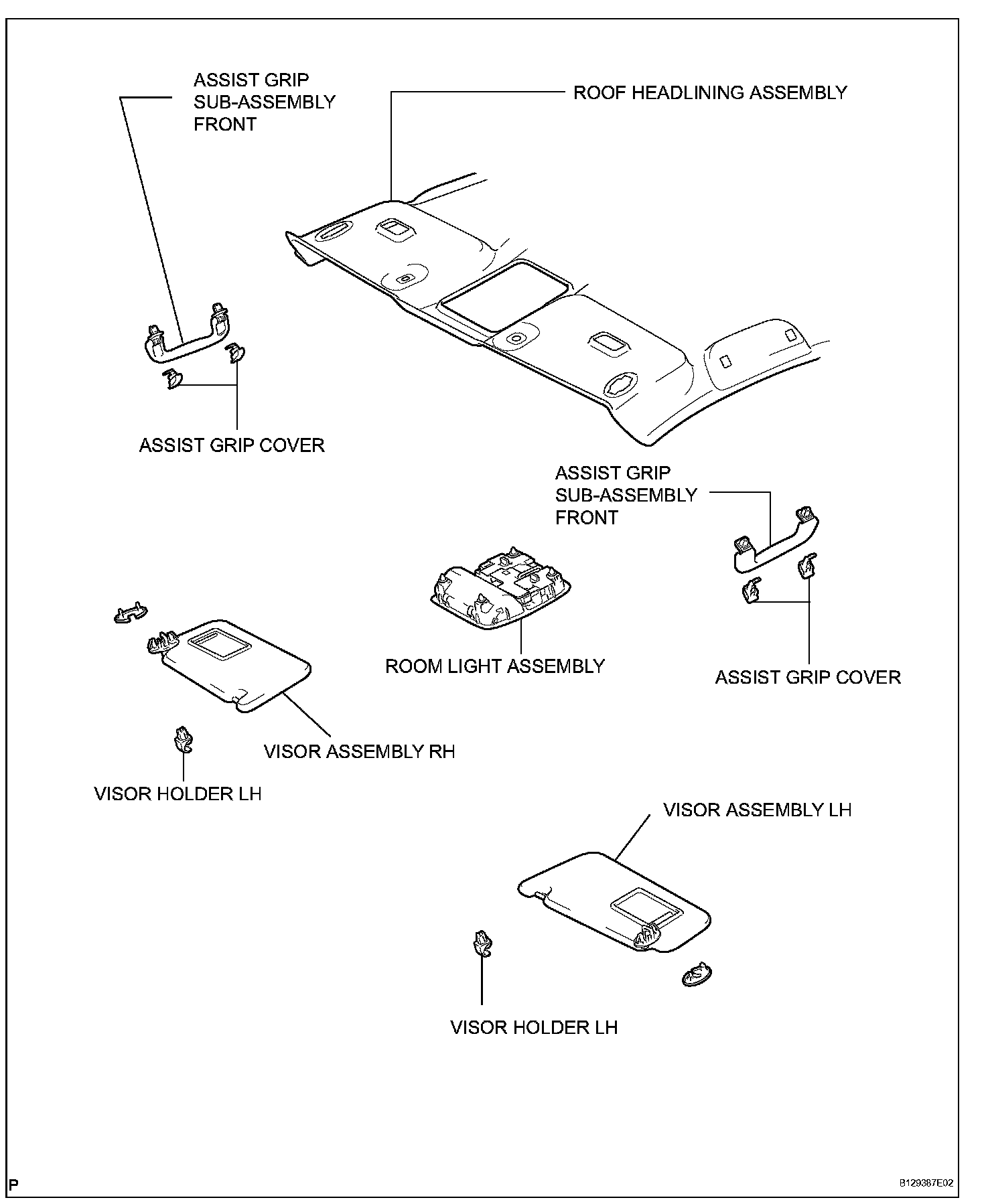 ASSIST GRIP SUB-ASSEMBLY FRONT

ROOF HEADLINING ASSEMBLY

ASSIST GRIP COVER

ASSIST GRIP SUB-ASSEMBLY FRONT

ROOM LIGHT ASSEMBLY

ASSIST GRIP COVER

VISOR ASSEMBLY RH

VISOR HOLDER LH

VISOR ASSEMBLY LH

VISOR HOLDER LH

P

B129387E02