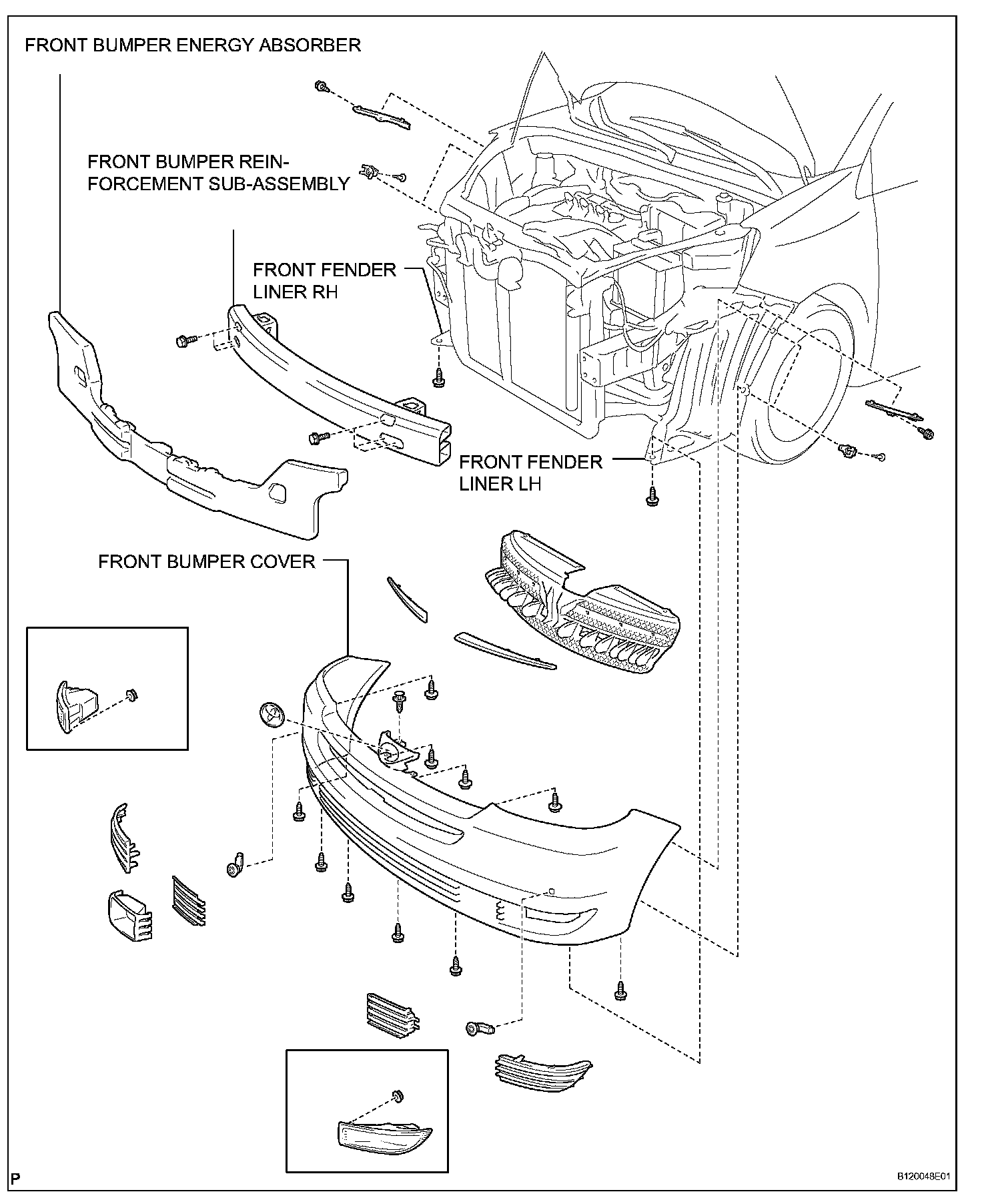 FRONT BUMPER ENERGY ABSORBER

FRONT BUMPER REINFORCEMENT SUB-ASSEMBLY

FRONT FENDER LINER RH

FRONT FENDER LINER LH

FRONT BUMPER COVER

P

B120048E01