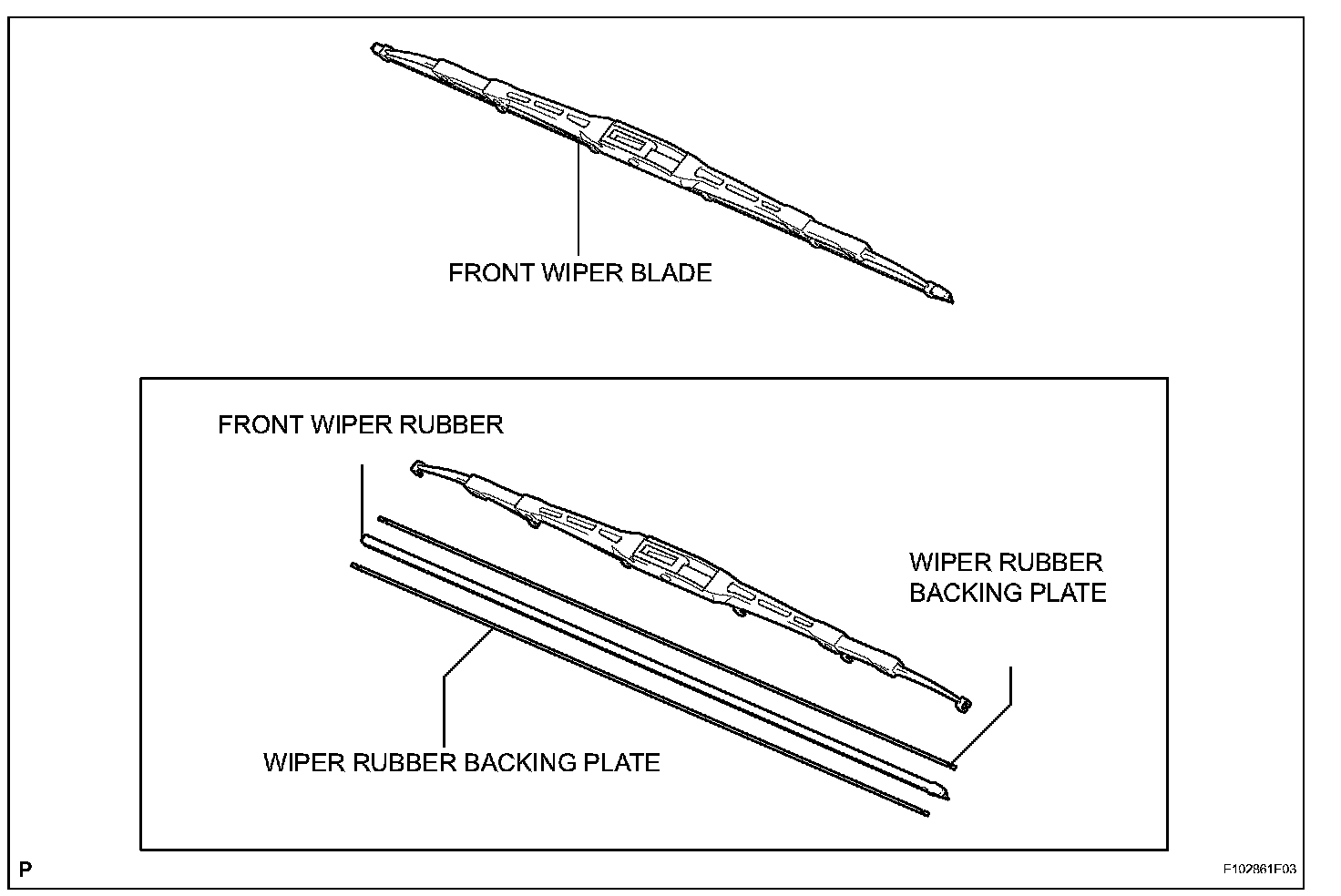 FRONT WIPER BLADE

FRONT WIPER RUBBER

WIPER RUBBER BACKING PLATE

WIPER RUBBER BACKING PLATE

P

F102861F03