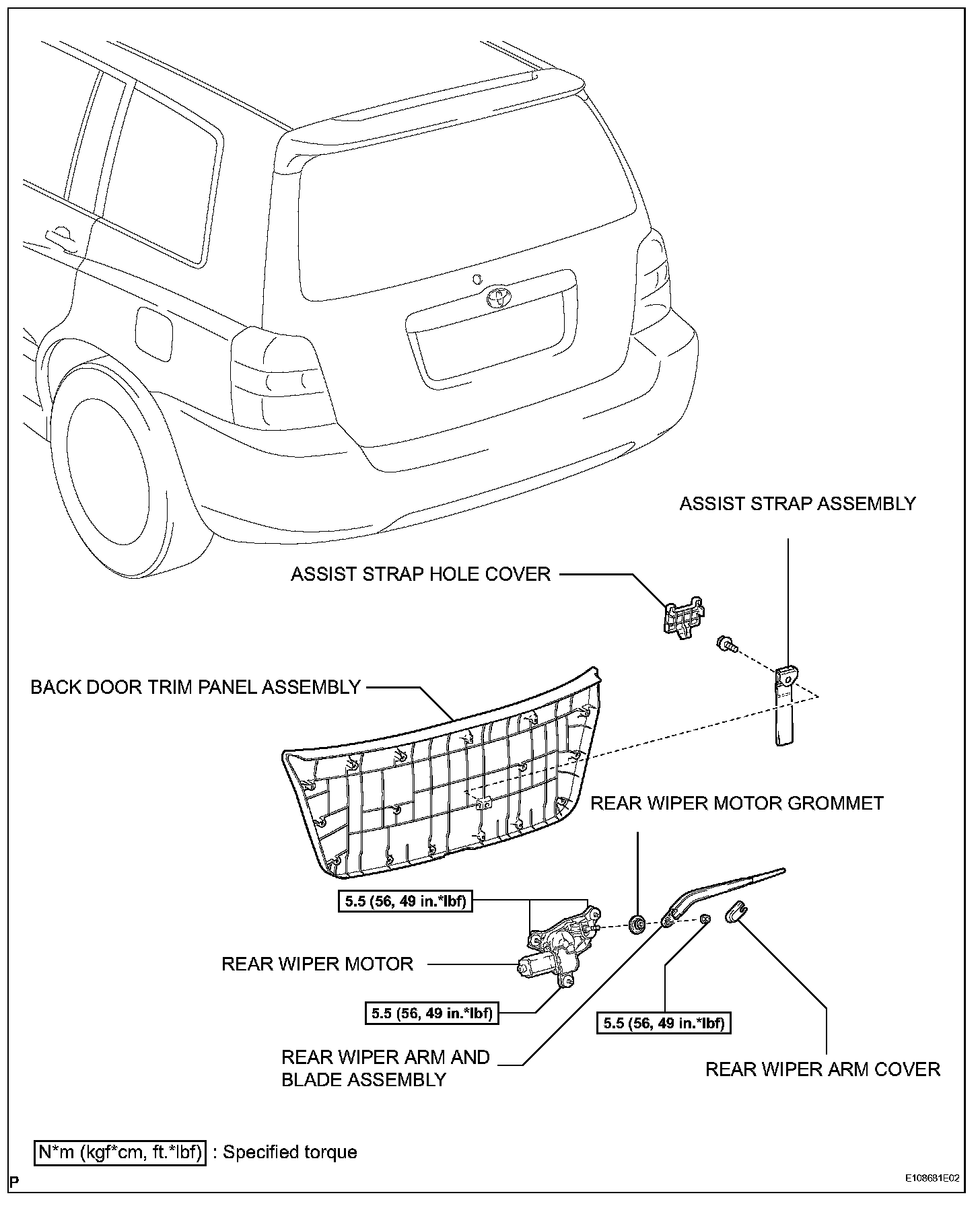 ASSIST STRAP ASSEMBLY

ASSIST STRAP HOLE COVER

BACK DOOR TRIM PANEL ASSEMBLY

REAR WIPER MOTOR GROMMET

5.5 (56, 49 in.*lbf)

REAR WIPER MOTOR

5.5 (56, 49 in.*lbf)

5.5 (56, 49 in.*lbf)

REAR WIPER ARM AND BLADE ASSEMBLY

REAR WIPER ARM COVER

N*m (kgf*cm, ft.*lbf) : Specified torque

P

E108681E02