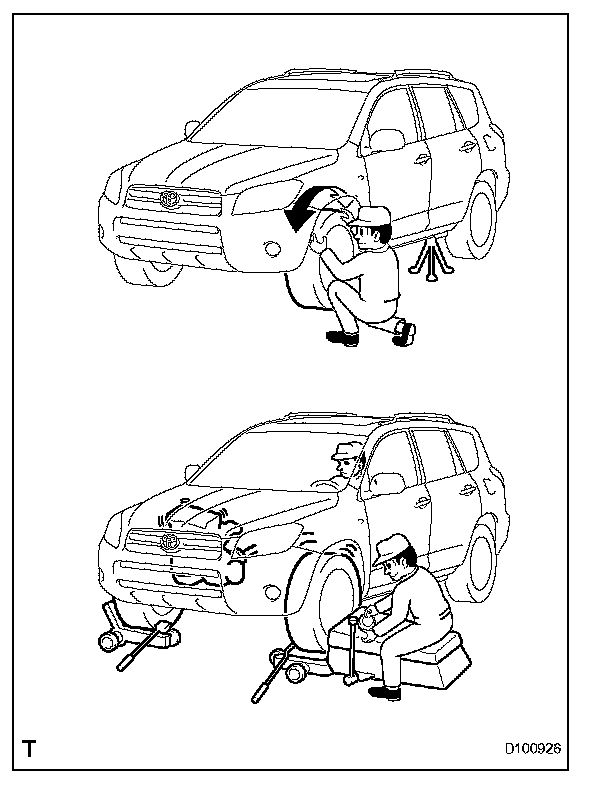 T

D100926