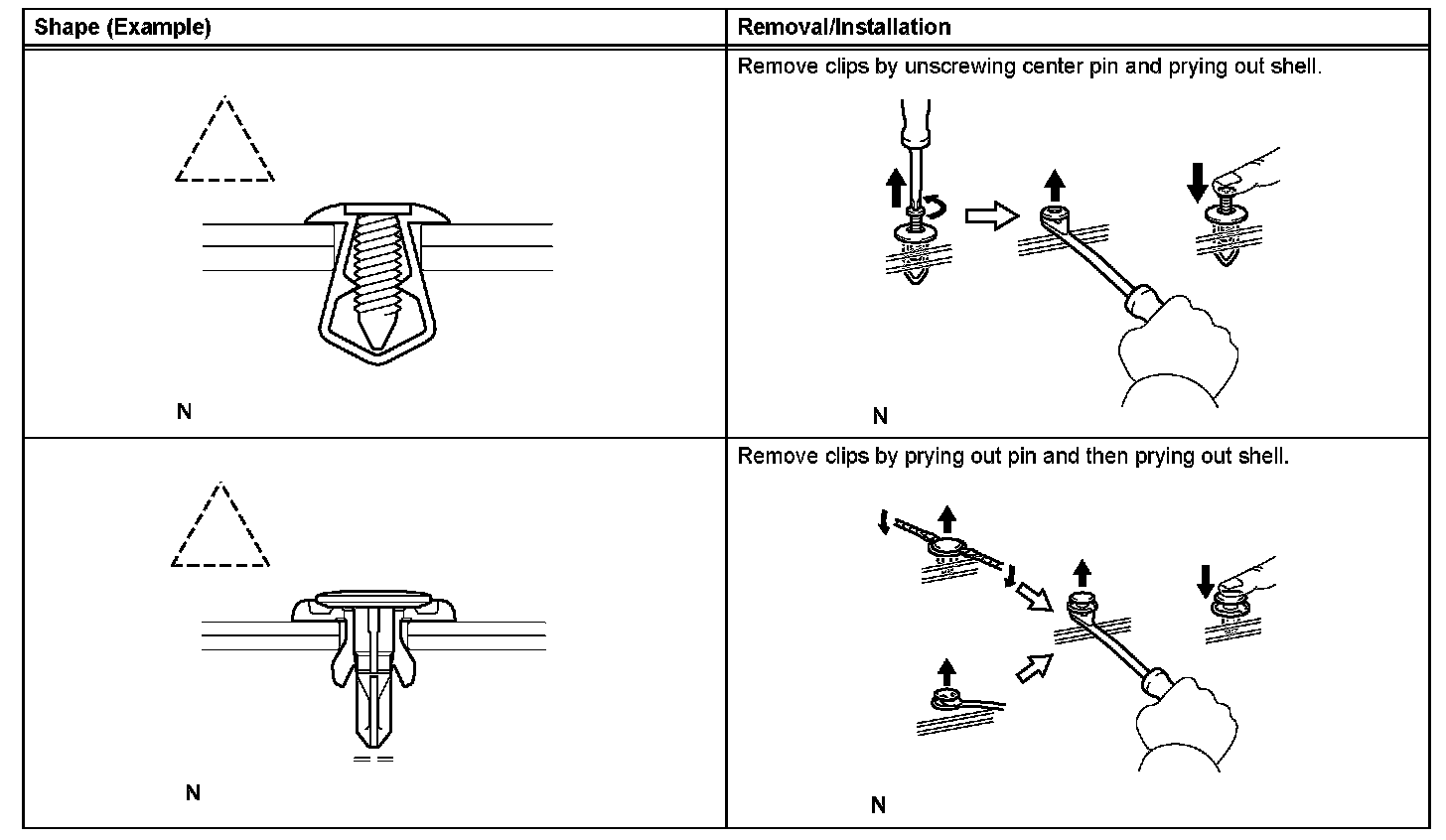 | Shape (Example) | Removal/Installation |
|---|---|
| N | Remove clips by unscrewing center pin and prying out shell. N |
| N | Remove clips by prying out pin and then prying out shell. N |