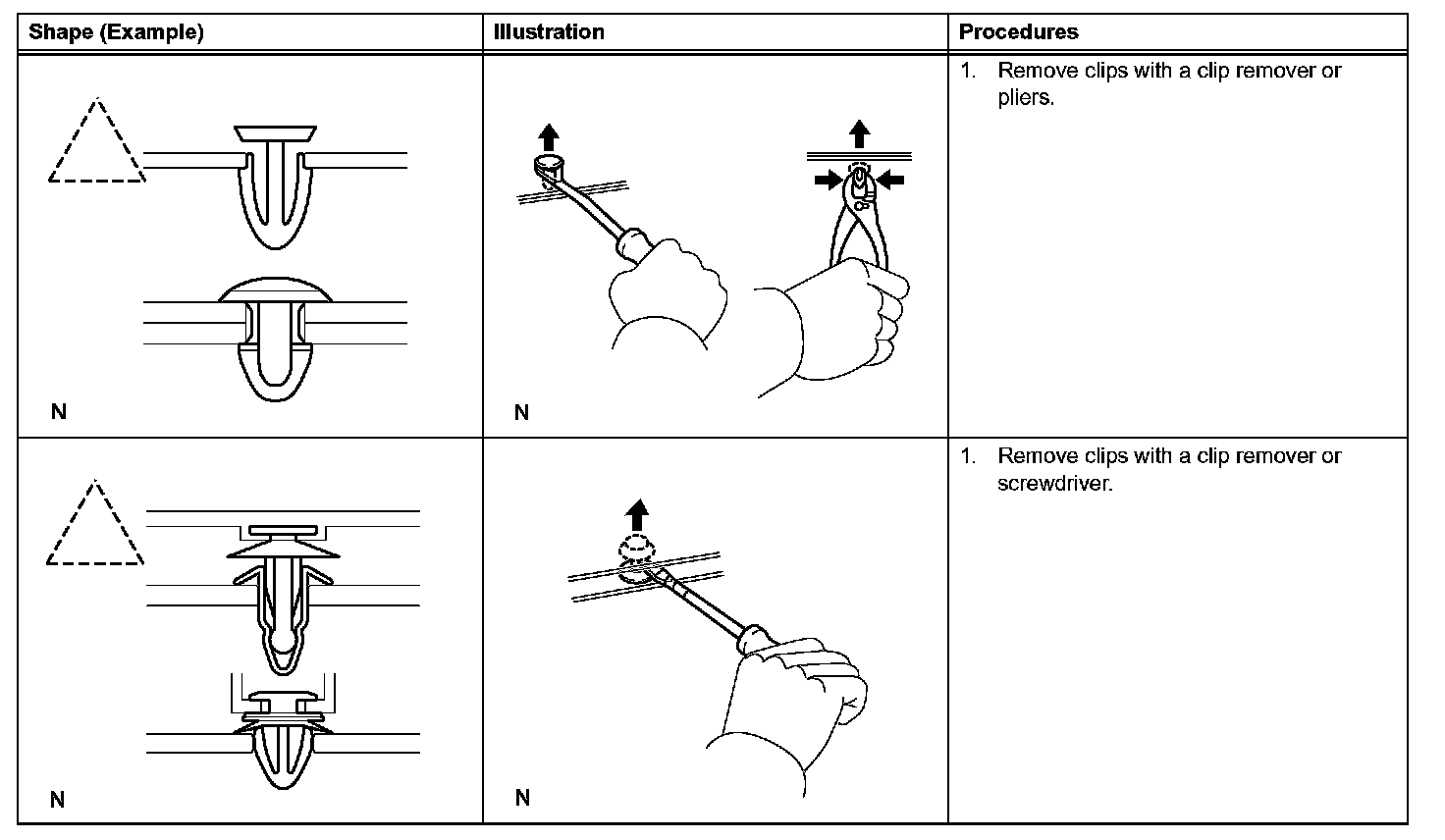 | Shape (Example) | Illustration | Procedures |
|---|---|---|
| N | N | 1. Remove clips with a clip remover or pliers. |
| N | N | 1. Remove clips with a clip remover or screwdriver. |