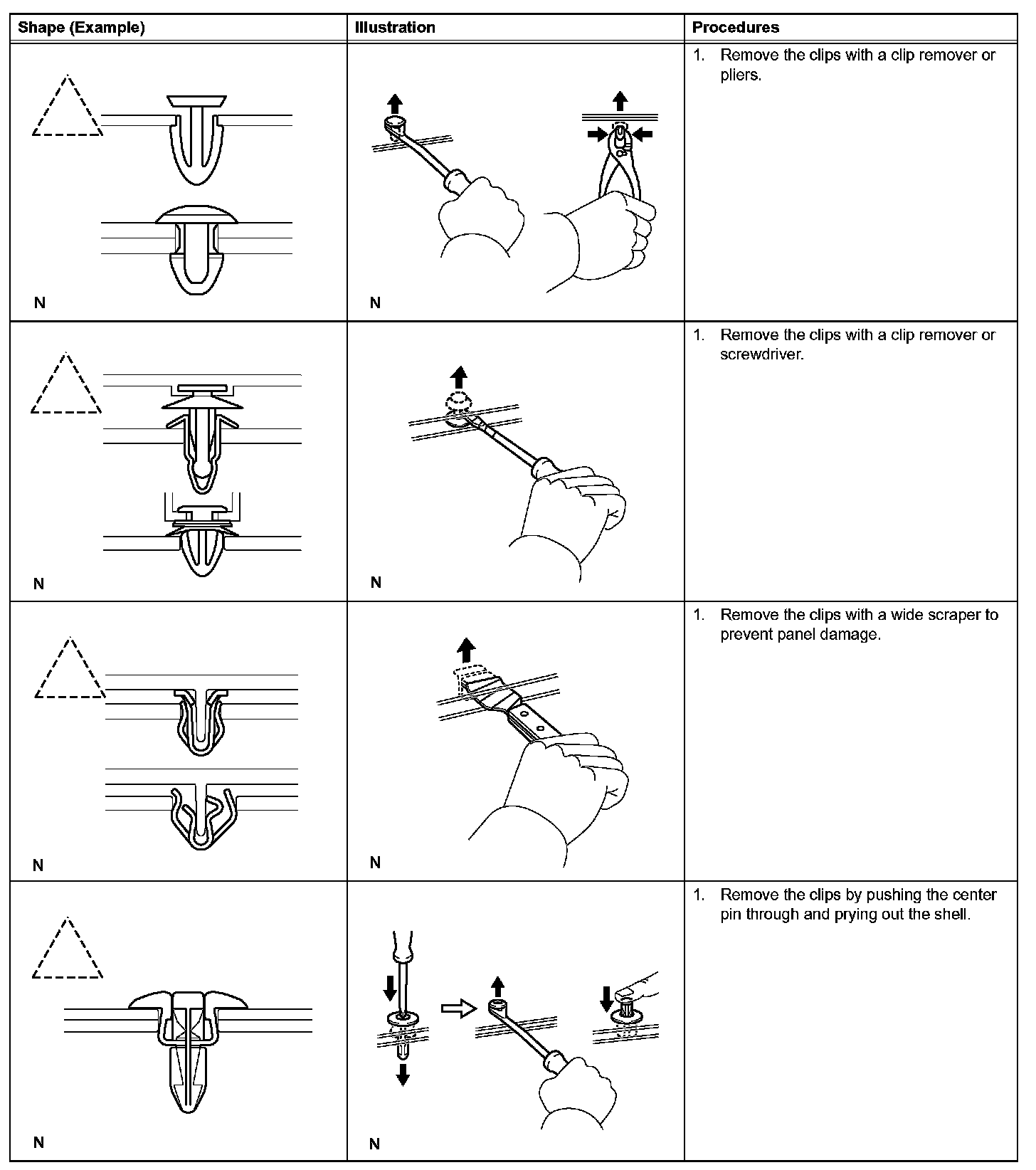 | Shape (Example) | Illustration | Procedures |
|---|---|---|
| N | N | 1. Remove the clips with a clip remover or pliers. |
| N | N | 1. Remove the clips with a clip remover or screwdriver. |
| N | N | 1. Remove the clips with a wide scraper to prevent panel damage. |
| N | N | 1. Remove the clips by pushing the center pin through and prying out the shell. |