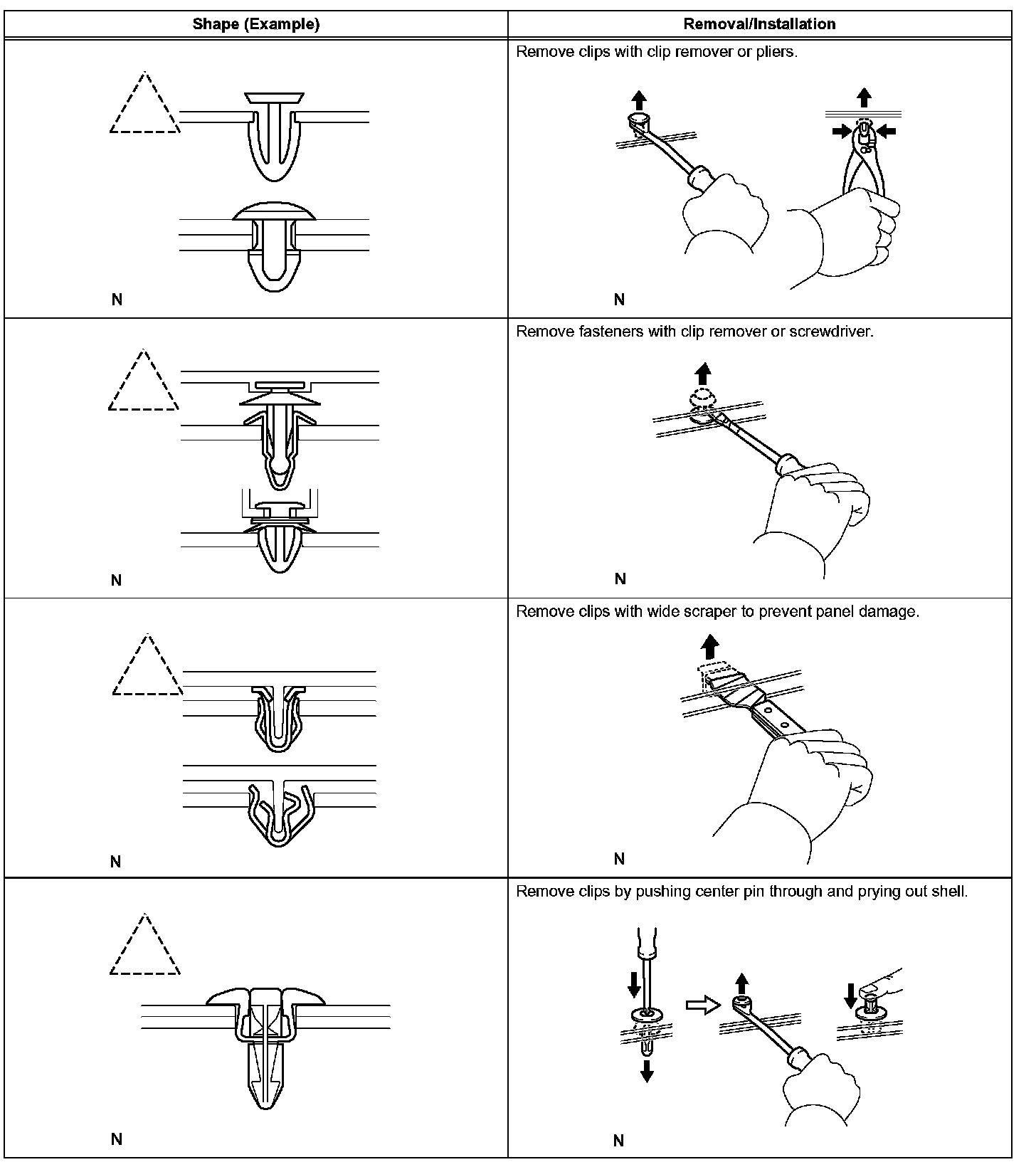 | Shape (Example) | Removal/Installation |
|---|---|
| N | Remove clips with clip remover or pliers. N |
| N | Remove fasteners with clip remover or screwdriver. N |
| N | Remove clips with wide scraper to prevent panel damage. N |
| N | Remove clips by pushing center pin through and prying out shell. N |