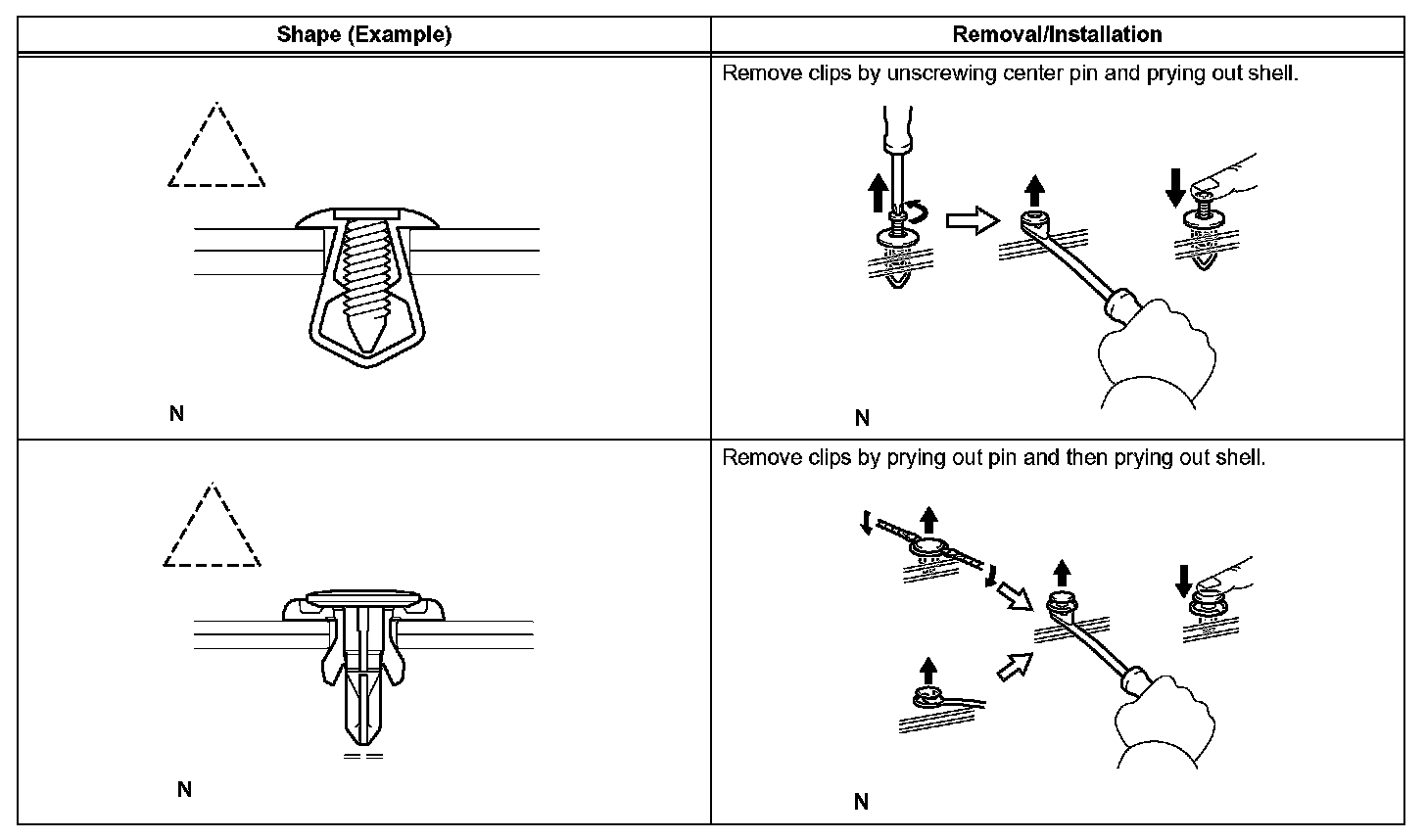 | Shape (Example) | Removal/Installation |
|---|---|
| N | Remove clips by unscrewing center pin and prying out shell. N |
| N | Remove clips by prying out pin and then prying out shell. N |