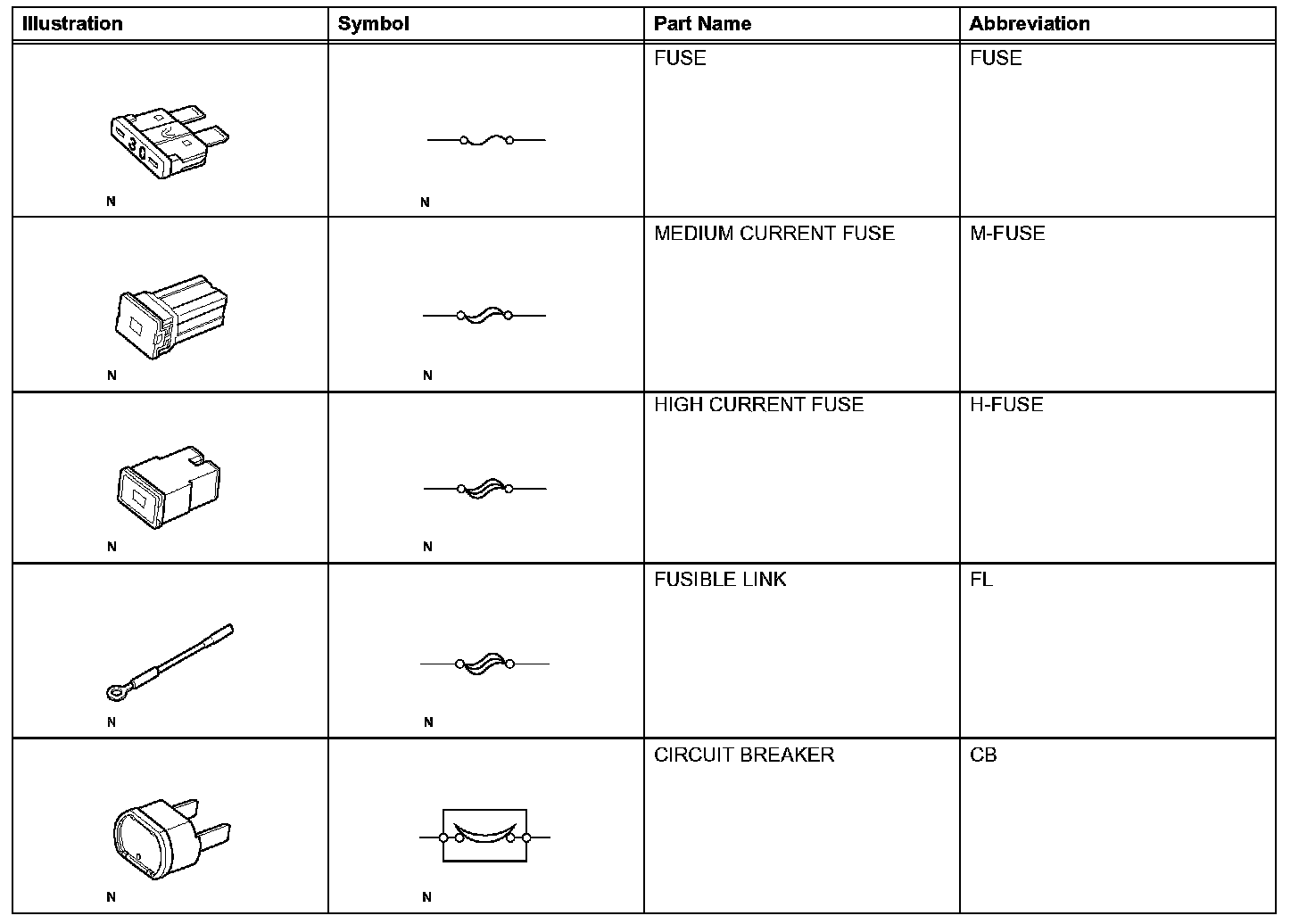 | Illustration | Symbol | Part Name | Abbreviation |
|---|---|---|---|
| 30 N | N | FUSE | FUSE |
| N | N | MEDIUM CURRENT FUSE | M-FUSE |
| N | N | HIGH CURRENT FUSE | H-FUSE |
| N | N | FUSIBLE LINK | FL |
| N | N | CIRCUIT BREAKER | CB |