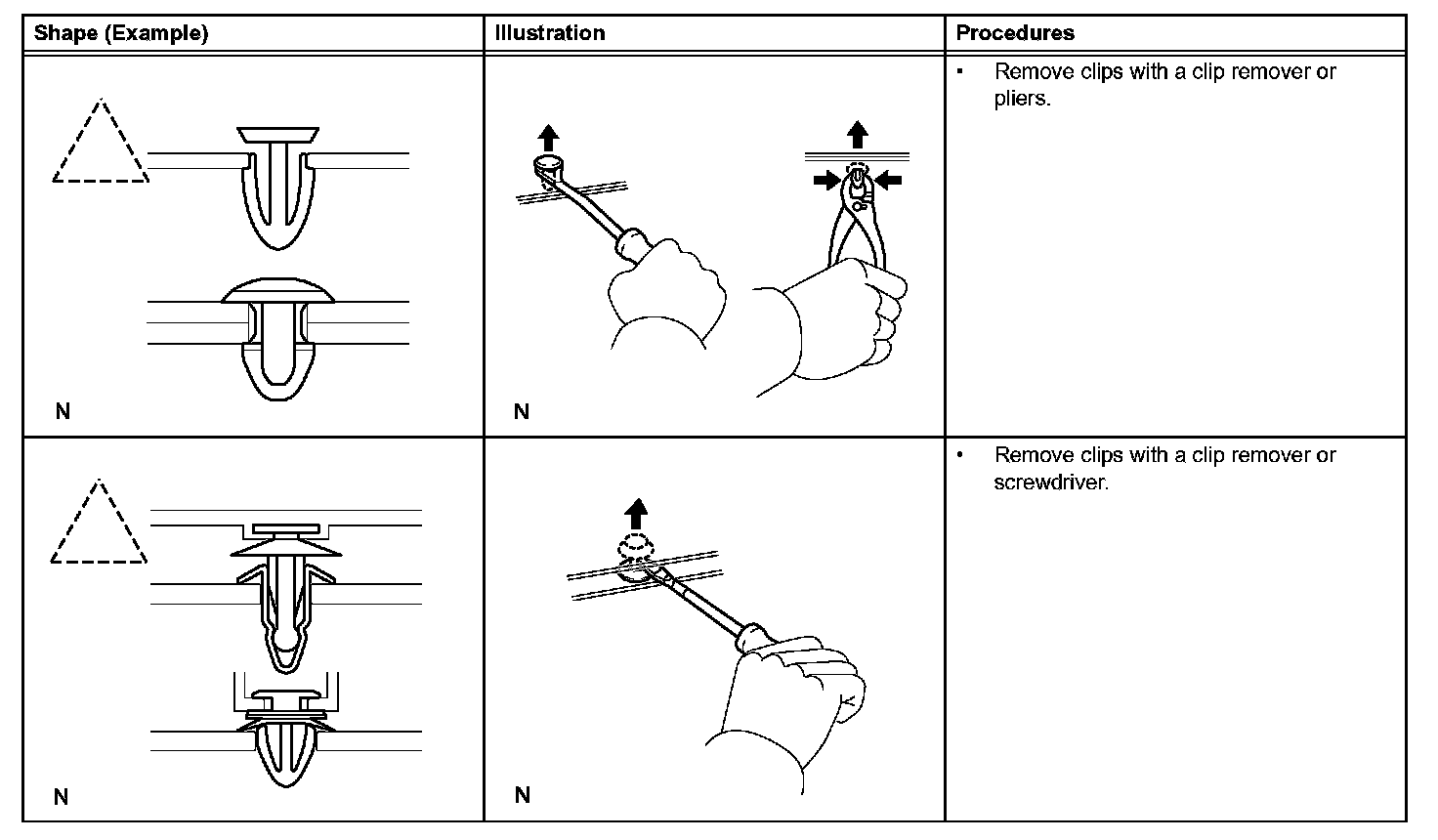 | Shape (Example) | Illustration | Procedures |
|---|---|---|
| N | N | • Remove clips with a clip remover or pliers. |
| N | N | • Remove clips with a clip remover or screwdriver. |