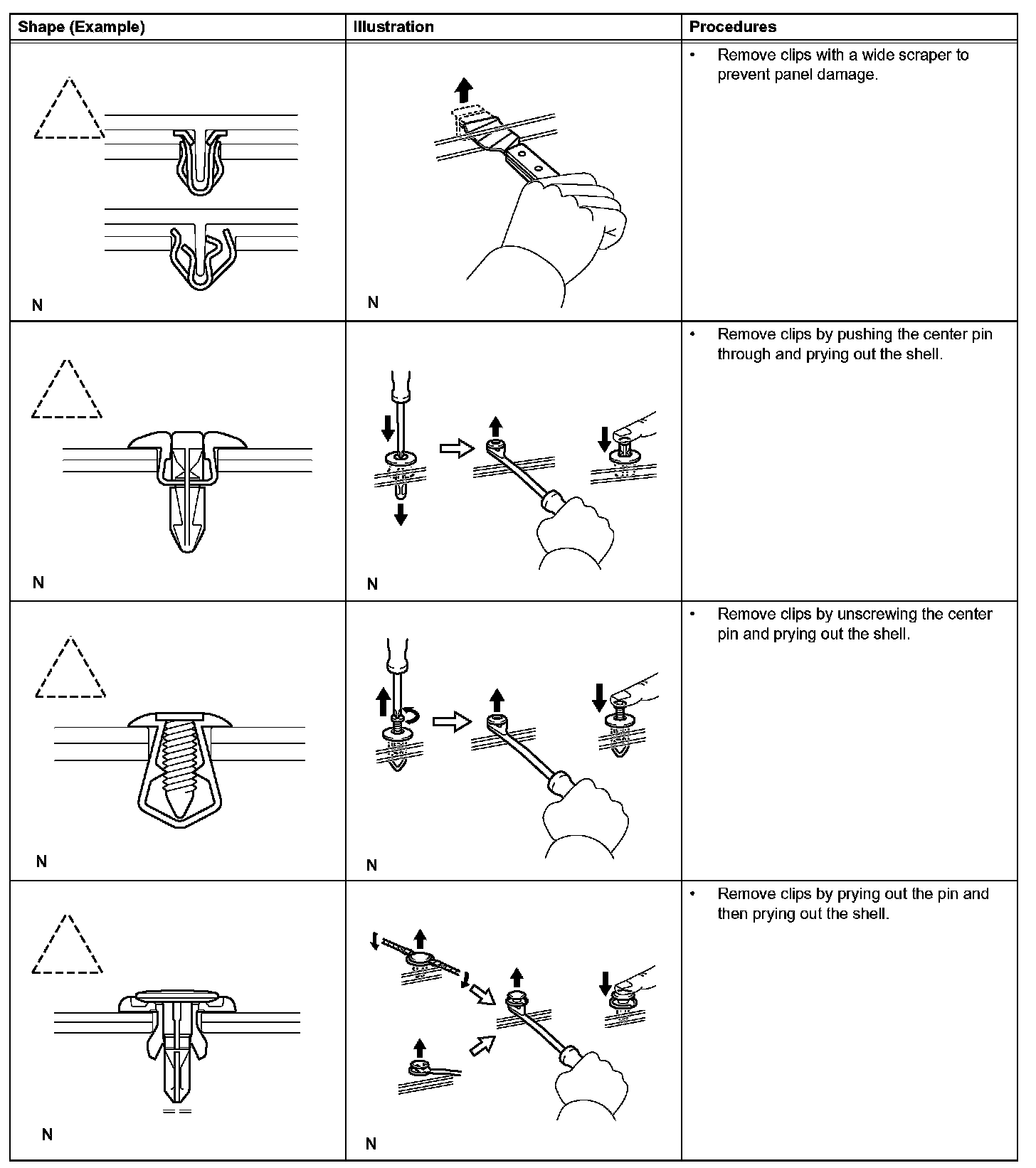 | Shape (Example) | Illustration | Procedures |
|---|---|---|
| N | N | • Remove clips with a wide scraper to prevent panel damage. |
| N | N | • Remove clips by pushing the center pin through and prying out the shell. |
| N | N | • Remove clips by unscrewing the center pin and prying out the shell. |
| N | N | • Remove clips by prying out the pin and then prying out the shell. |