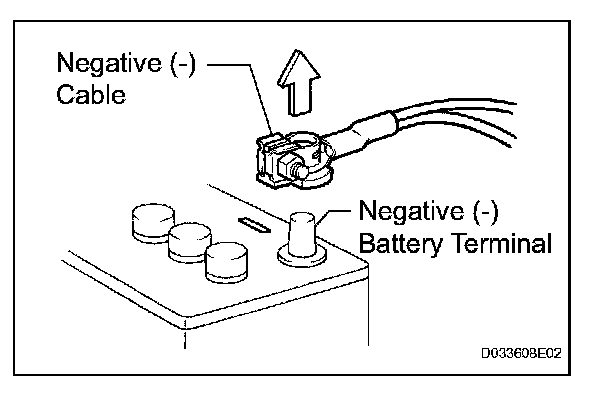 Negative (-) Cable

Negative (-) Battery Terminal

D033608E02