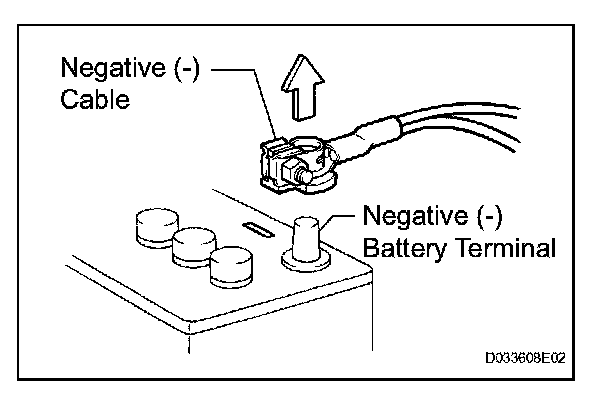 Negative (-) Cable

Negative (-) Battery Terminal

D033608E02