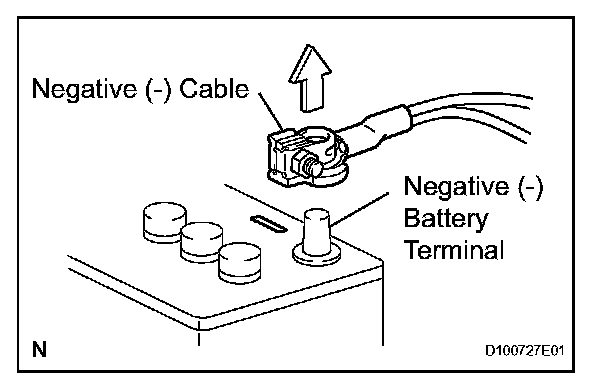 Negative (-) Cable

Negative (-) Battery Terminal

N

D100727E01