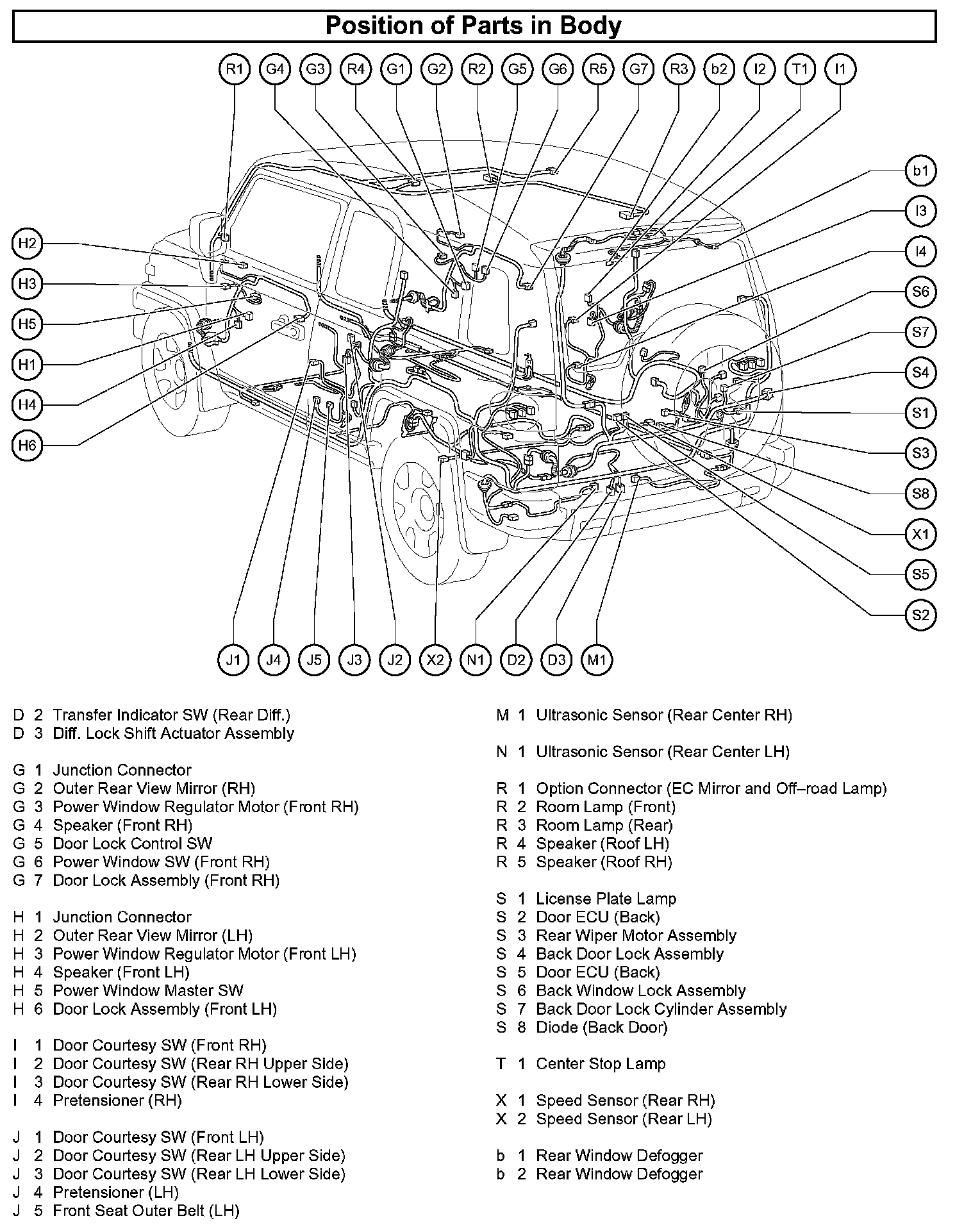 Position of Parts in Body

R1 G4 G3 R4 G1 G2 R2 G5 G6 R5 G7 R3 b2 I2 T1 I1

b1
I3
I4
S6
S7
S4
S1
S3
S8
X1
S5
S2

H2
H3
H5
H1
H4
H6

J1 J4 J5 J3 J2 X2 N1 D2 D3 M1

D 2 Transfer Indicator SW (Rear Diff.)
D 3 Diff. Lock Shift Actuator Assembly

G 1 Junction Connector
G 2 Outer Rear View Mirror (RH)
G 3 Power Window Regulator Motor (Front RH)
G 4 Speaker (Front RH)
G 5 Door Lock Control SW
G 6 Power Window SW (Front RH)
G 7 Door Lock Assembly (Front RH)

H 1 Junction Connector
H 2 Outer Rear View Mirror (LH)
H 3 Power Window Regulator Motor (Front LH)
H 4 Speaker (Front LH)
H 5 Power Window Master SW
H 6 Door Lock Assembly (Front LH)

I 1 Door Courtesy SW (Front RH)
I 2 Door Courtesy SW (Rear RH Upper Side)
I 3 Door Courtesy SW (Rear RH Lower Side)
I 4 Pretensioner (RH)

J 1 Door Courtesy SW (Front LH)
J 2 Door Courtesy SW (Rear LH Upper Side)
J 3 Door Courtesy SW (Rear LH Lower Side)
J 4 Pretensioner (LH)
J 5 Front Seat Outer Belt (LH)

M 1 Ultrasonic Sensor (Rear Center RH)

N 1 Ultrasonic Sensor (Rear Center LH)

R 1 Option Connector (EC Mirror and Off–road Lamp)
R 2 Room Lamp (Front)
R 3 Room Lamp (Rear)
R 4 Speaker (Roof LH)
R 5 Speaker (Roof RH)

S 1 License Plate Lamp
S 2 Door ECU (Back)
S 3 Rear Wiper Motor Assembly
S 4 Back Door Lock Assembly
S 5 Door ECU (Back)
S 6 Back Window Lock Assembly
S 7 Back Door Lock Cylinder Assembly
S 8 Diode (Back Door)

T 1 Center Stop Lamp

X 1 Speed Sensor (Rear RH)
X 2 Speed Sensor (Rear LH)

b 1 Rear Window Defogger
b 2 Rear Window Defogger