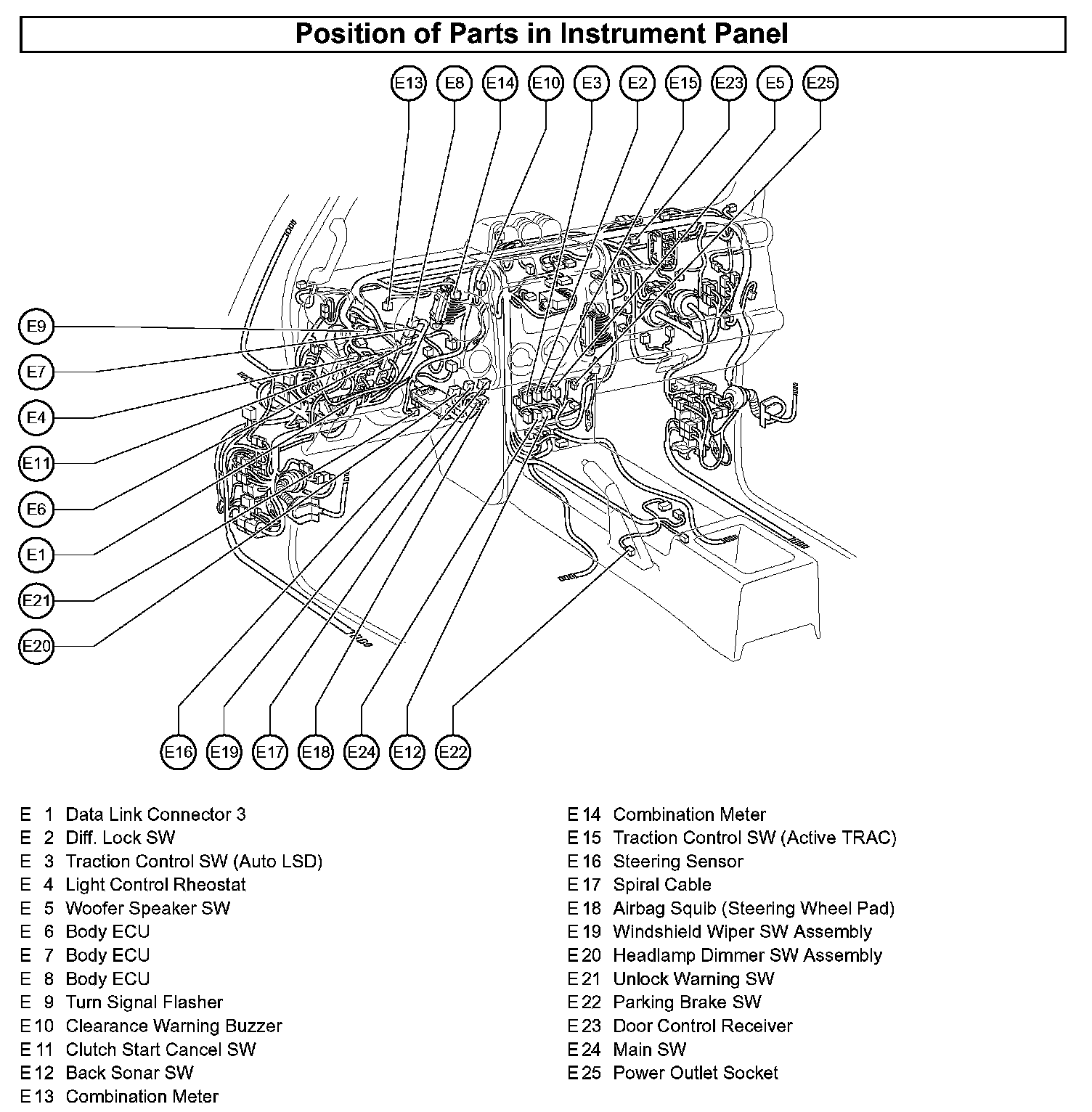 Position of Parts in Instrument Panel

E13 E8 E14 E10 E3 E2 E15 E23 E5 E25

E9
E7
E4
E11
E6
E1
E21
E20

E16 E19 E17 E18 E24 E12 E22

E 1 Data Link Connector 3
E 2 Diff. Lock SW
E 3 Traction Control SW (Auto LSD)
E 4 Light Control Rheostat
E 5 Woofer Speaker SW
E 6 Body ECU
E 7 Body ECU
E 8 Body ECU
E 9 Turn Signal Flasher
E 10 Clearance Warning Buzzer
E 11 Clutch Start Cancel SW
E 12 Back Sonar SW
E 13 Combination Meter

E 14 Combination Meter
E 15 Traction Control SW (Active TRAC)
E 16 Steering Sensor
E 17 Spiral Cable
E 18 Airbag Squib (Steering Wheel Pad)
E 19 Windshield Wiper SW Assembly
E 20 Headlamp Dimmer SW Assembly
E 21 Unlock Warning SW
E 22 Parking Brake SW
E 23 Door Control Receiver
E 24 Main SW
E 25 Power Outlet Socket